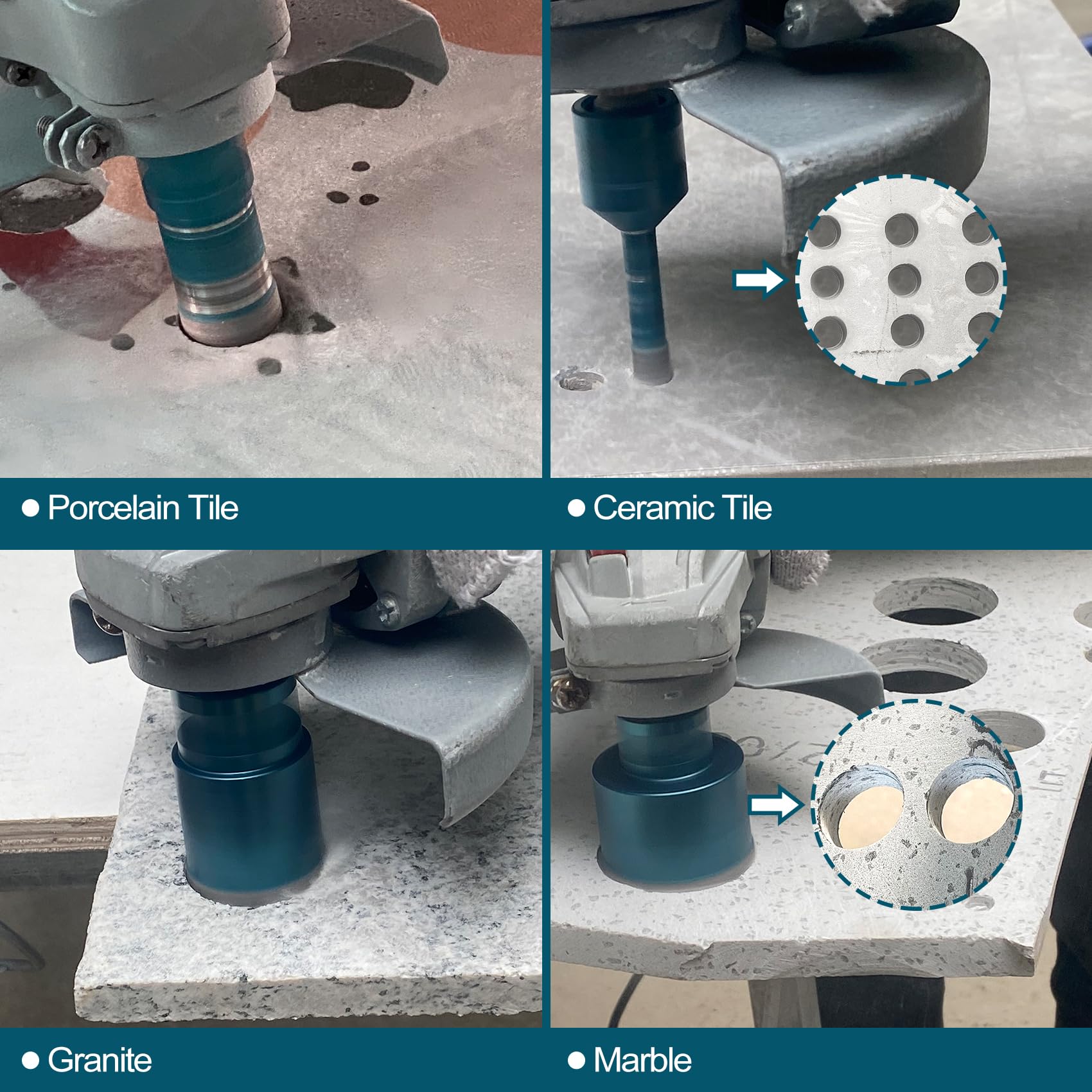 ● Porcelain Tile

● Ceramic Tile

● Granite

● Marble