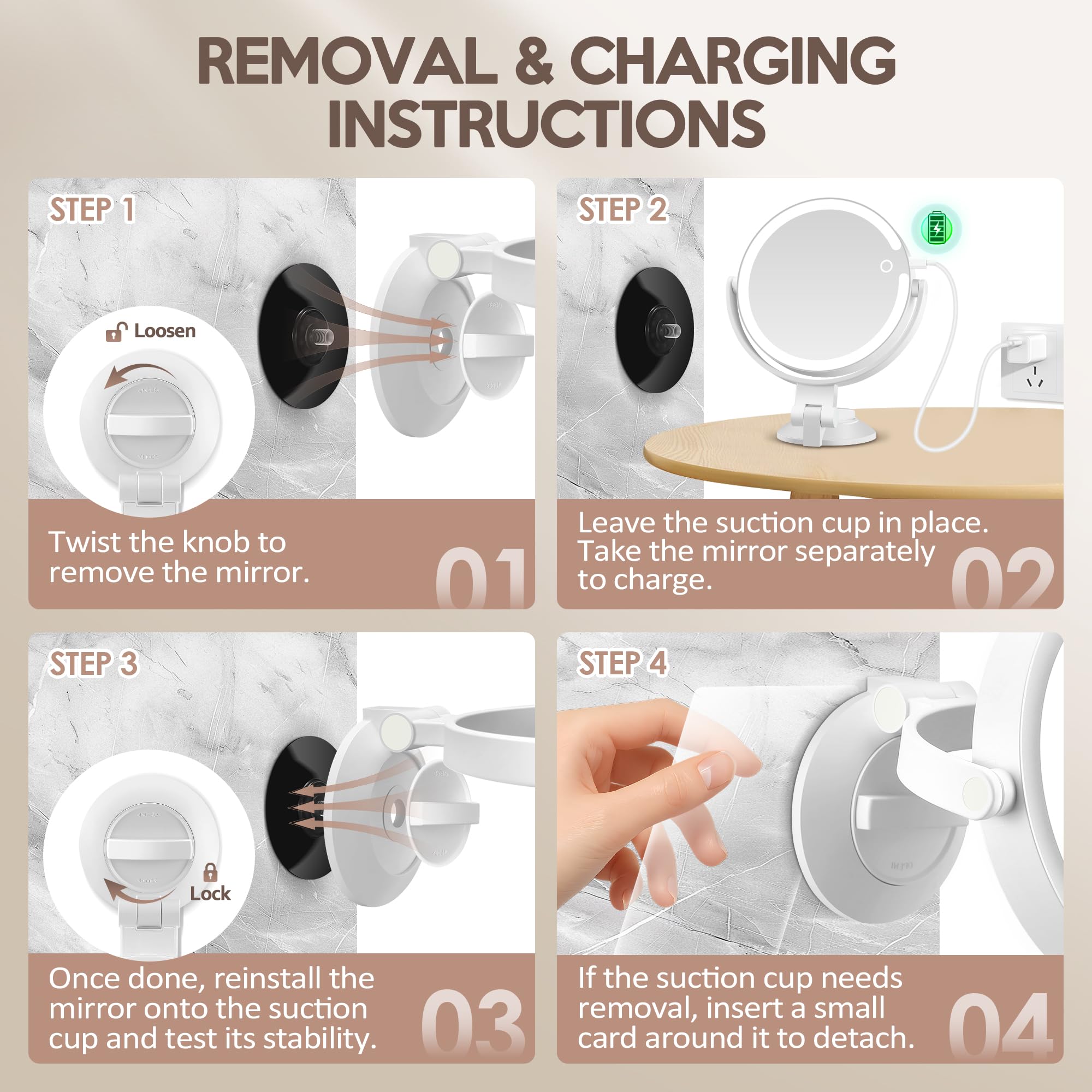 REMOVAL & CHARGING INSTRUCTIONS

STEP 1

Loosen

Twist the knob to remove the mirror.

01

STEP 2

Leave the suction cup in place. Take the mirror separately to charge.

02

STEP 3

Lock

Once done, reinstall the mirror onto the suction cup and test its stability.

03

STEP 4

If the suction cup needs removal, insert a small card around it to detach.

04