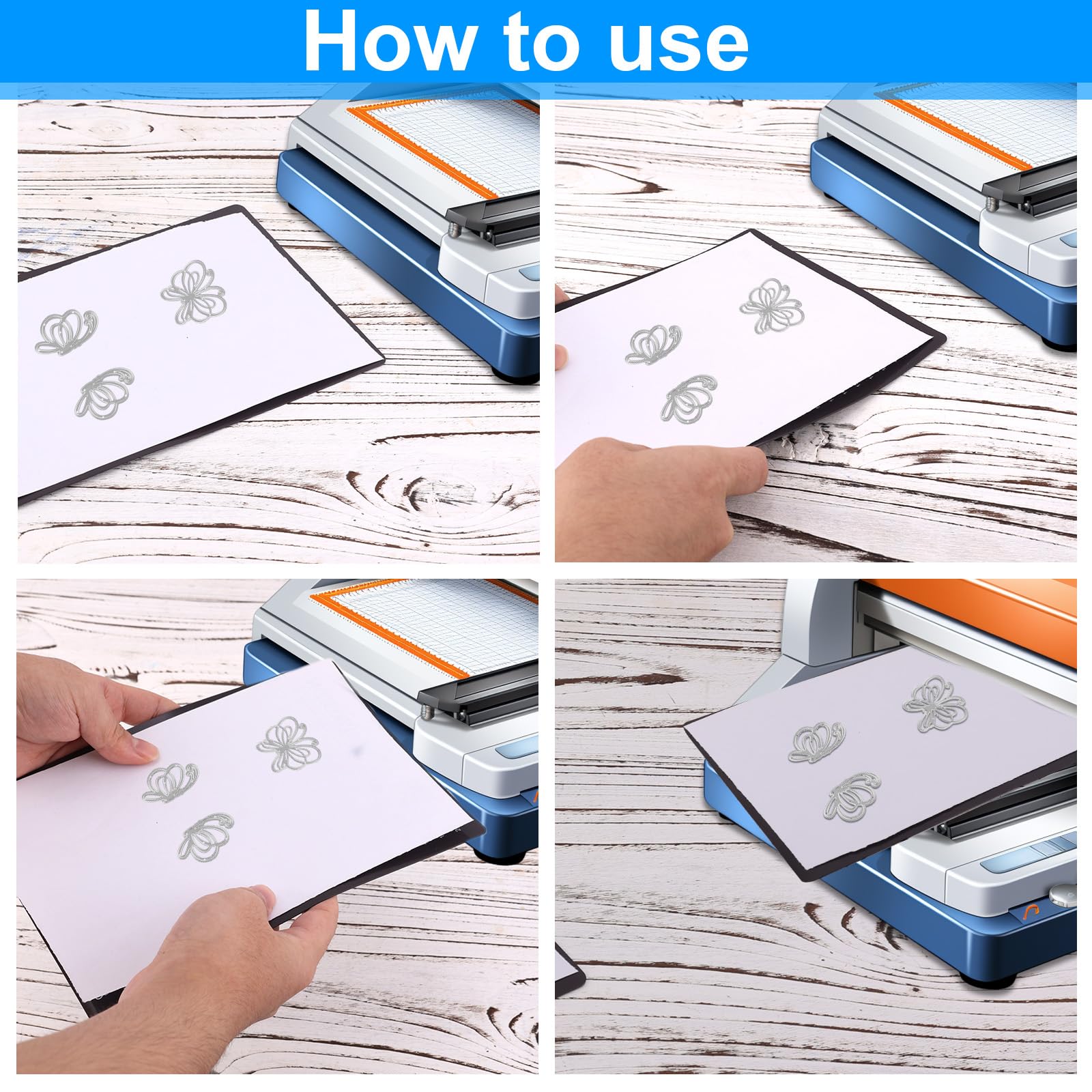 How to use