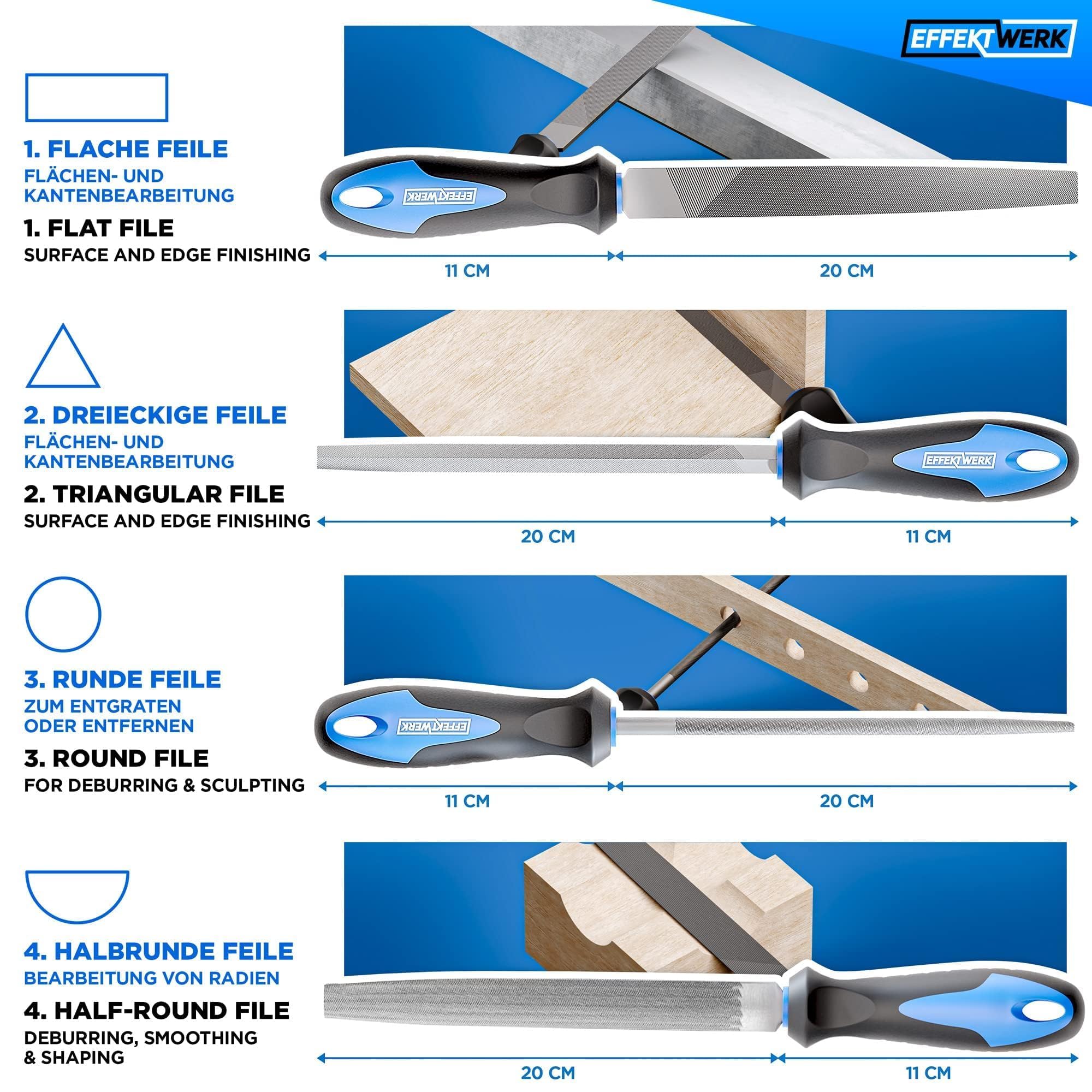 EFFEKTWERK

1. FLACHE FEILE
FLÄCHEN- UND KANTENBEARBEITUNG
1. FLAT FILE
SURFACE AND EDGE FINISHING

EFFEKTWERK

11 CM
20 CM

2. DREIECKIGE FEILE
FLÄCHEN- UND KANTENBEARBEITUNG
2. TRIANGULAR FILE
SURFACE AND EDGE FINISHING

EFFEKTWERK

20 CM
11 CM

3. RUNDE FEILE
ZUM ENTGRATEN ODER ENTFERNEN
3. ROUND FILE
FOR DEBURRING & SCULPTING

EFFEKTWERK

11 CM
20 CM

4. HALBRUNDE FEILE
BEARBEITUNG VON RADIEN
4. HALF-ROUND FILE
DEBURRING, SMOOTHING & SHAPING

20 CM
11 CM