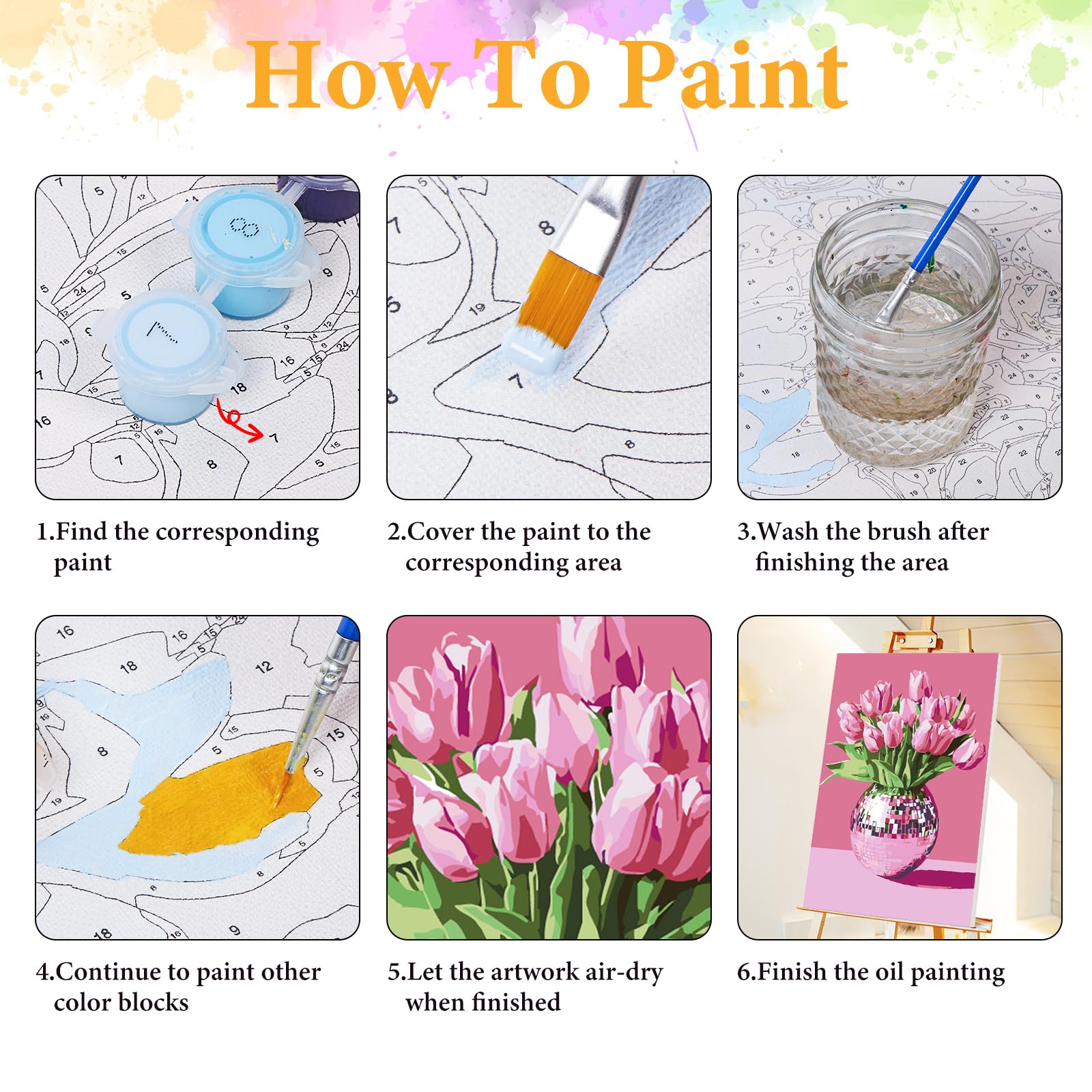 How To Paint

1.Find the corresponding paint

2.Cover the paint to the corresponding area

3.Wash the brush after finishing the area

4.Continue to paint other color blocks

5.Let the artwork air-dry when finished

6.Finish the oil painting