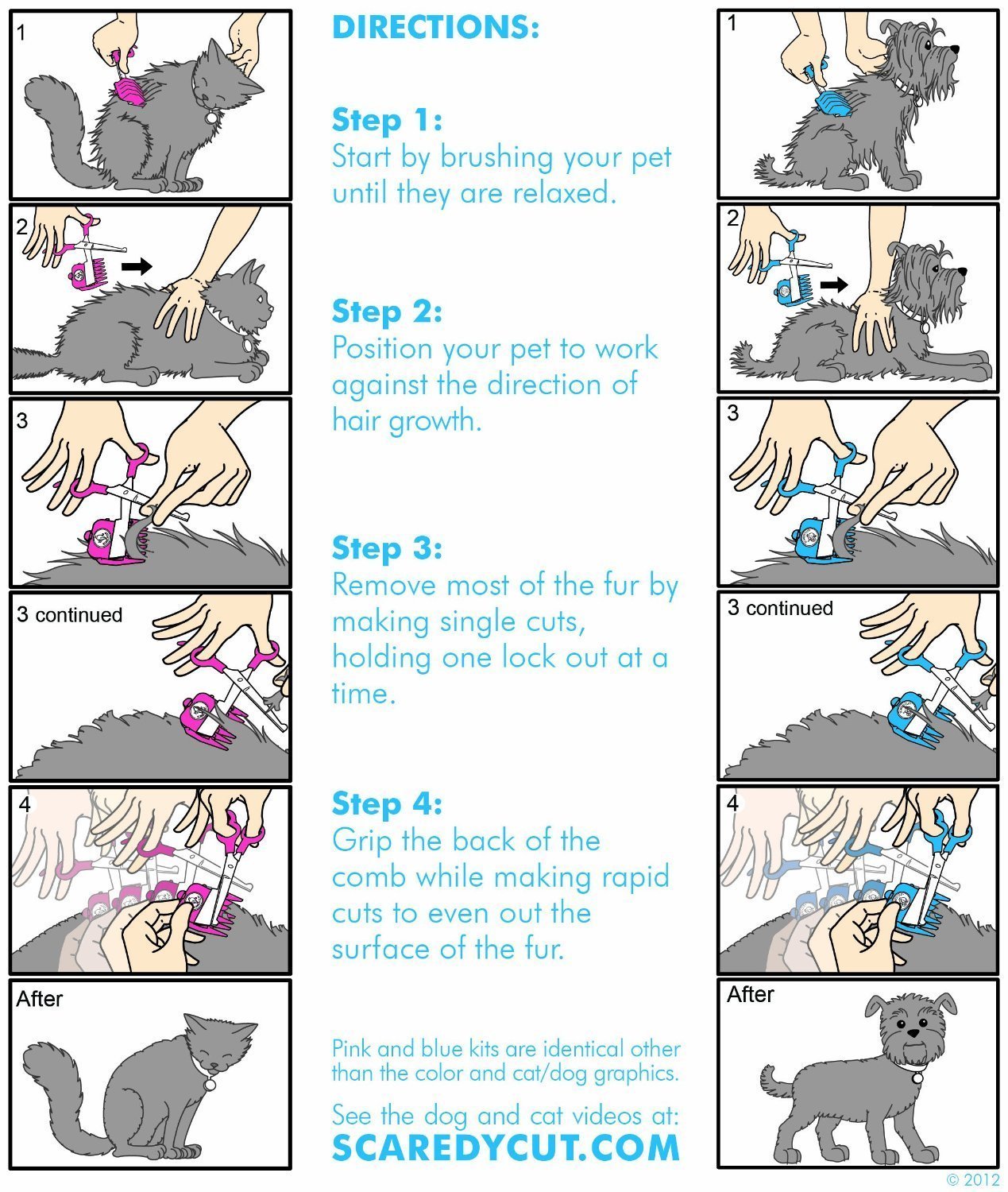 1

2

3

3 continued

4

After

DIRECTIONS:

Step 1:
Start by brushing your pet until they are relaxed.

Step 2:
Position your pet to work against the direction of hair growth.

Step 3:
Remove most of the fur by making single cuts, holding one lock out at a time.

Step 4:
Grip the back of the comb while making rapid cuts to even out the surface of the fur.

Pink and blue kits are identical other than the color and cat/dog graphics.

See the dog and cat videos at:
SCAREDYCUT.COM

1

2

3

3 continued

4

After

© 2012