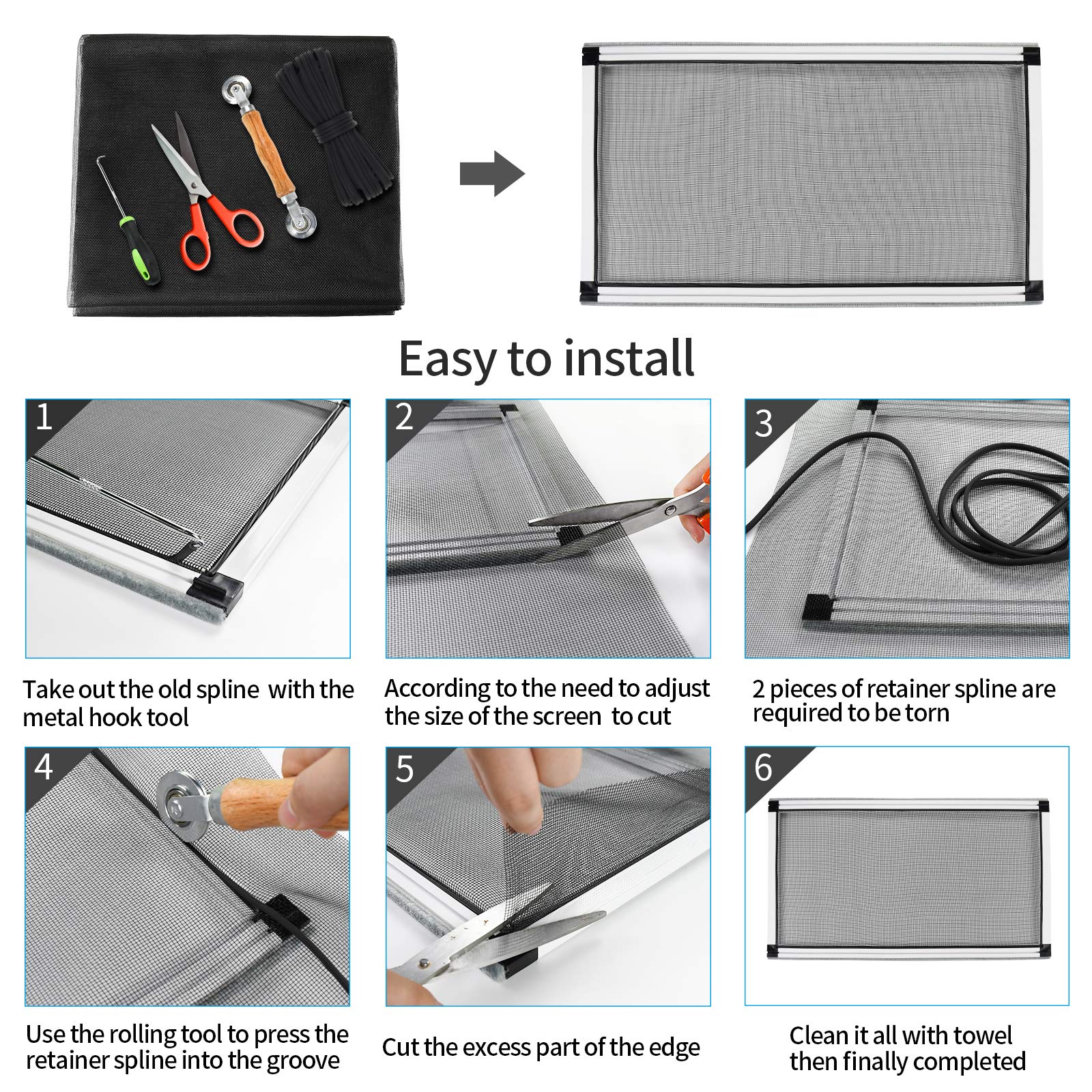 Easy to install

1

Take out the old spline with the metal hook tool

2

According to the need to adjust the size of the screen to cut

3

2 pieces of retainer spline are required to be torn

4

Use the rolling tool to press the retainer spline into the groove

5

Cut the excess part of the edge

6

Clean it all with towel then finally completed