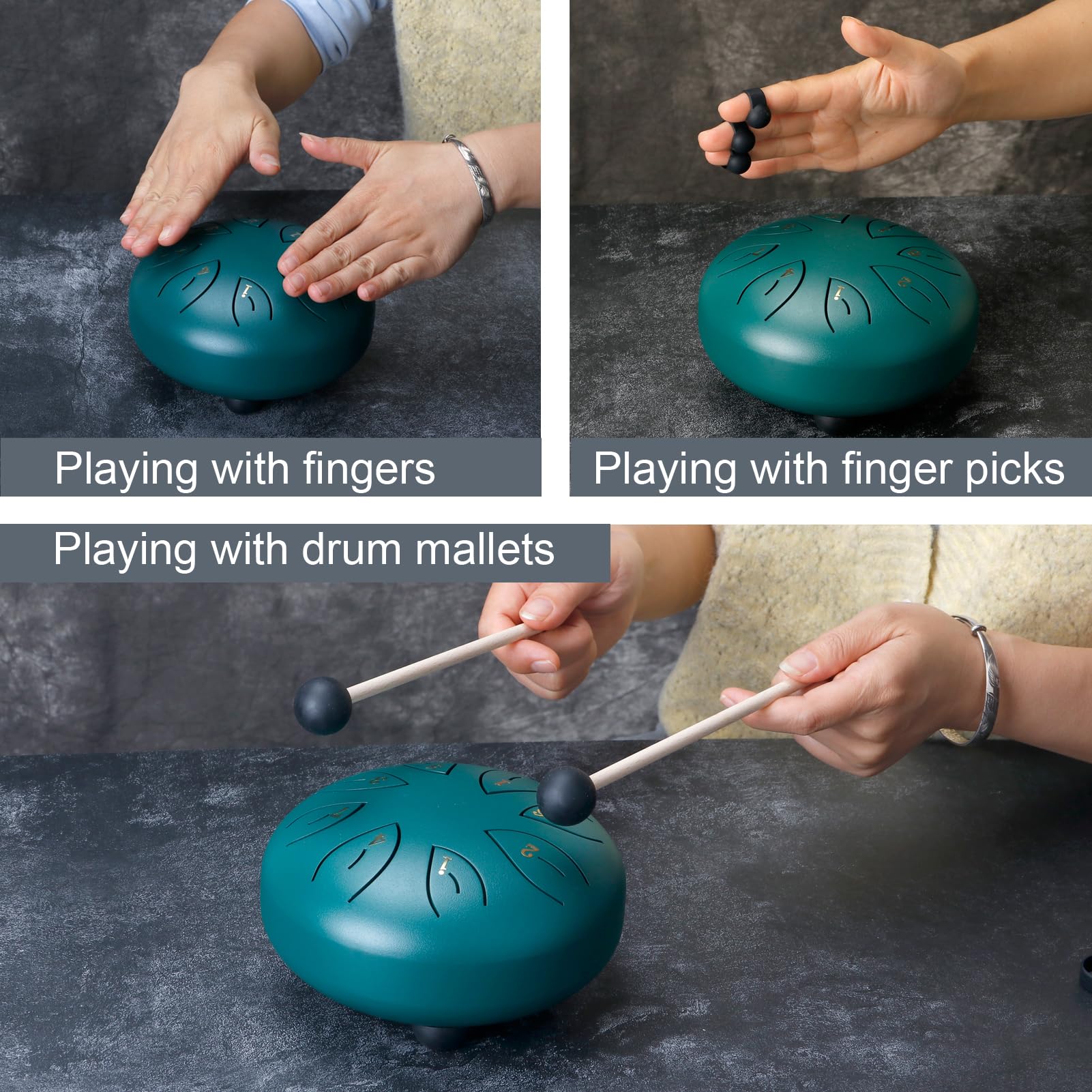 Playing with fingers

Playing with finger picks

Playing with drum mallets