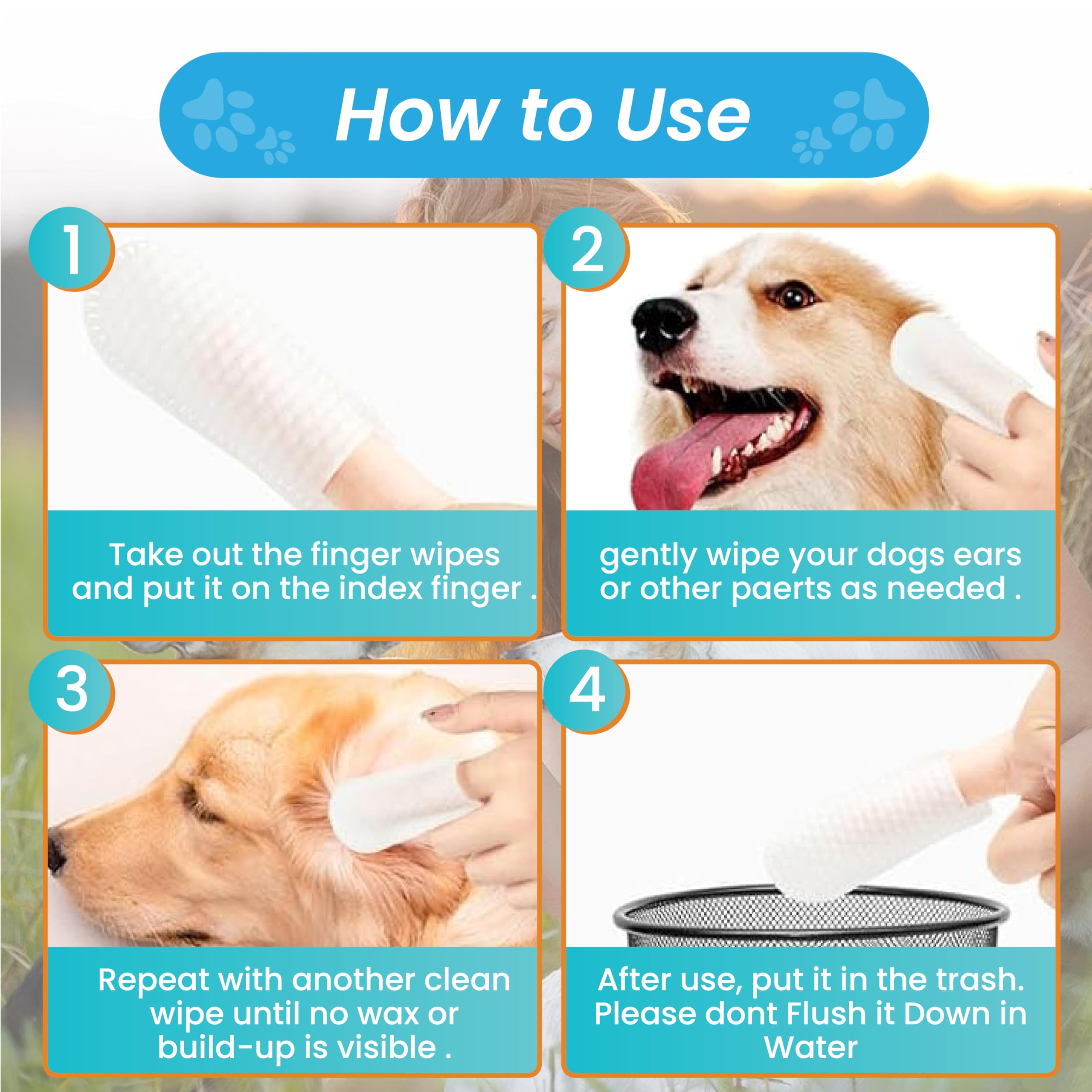 How to Use

1

Take out the finger wipes and put it on the index finger .

2

gently wipe your dogs ears or other paerts as needed .

3

Repeat with another clean wipe until no wax or build-up is visible .

4

After use, put it in the trash. Please dont Flush it Down in Water