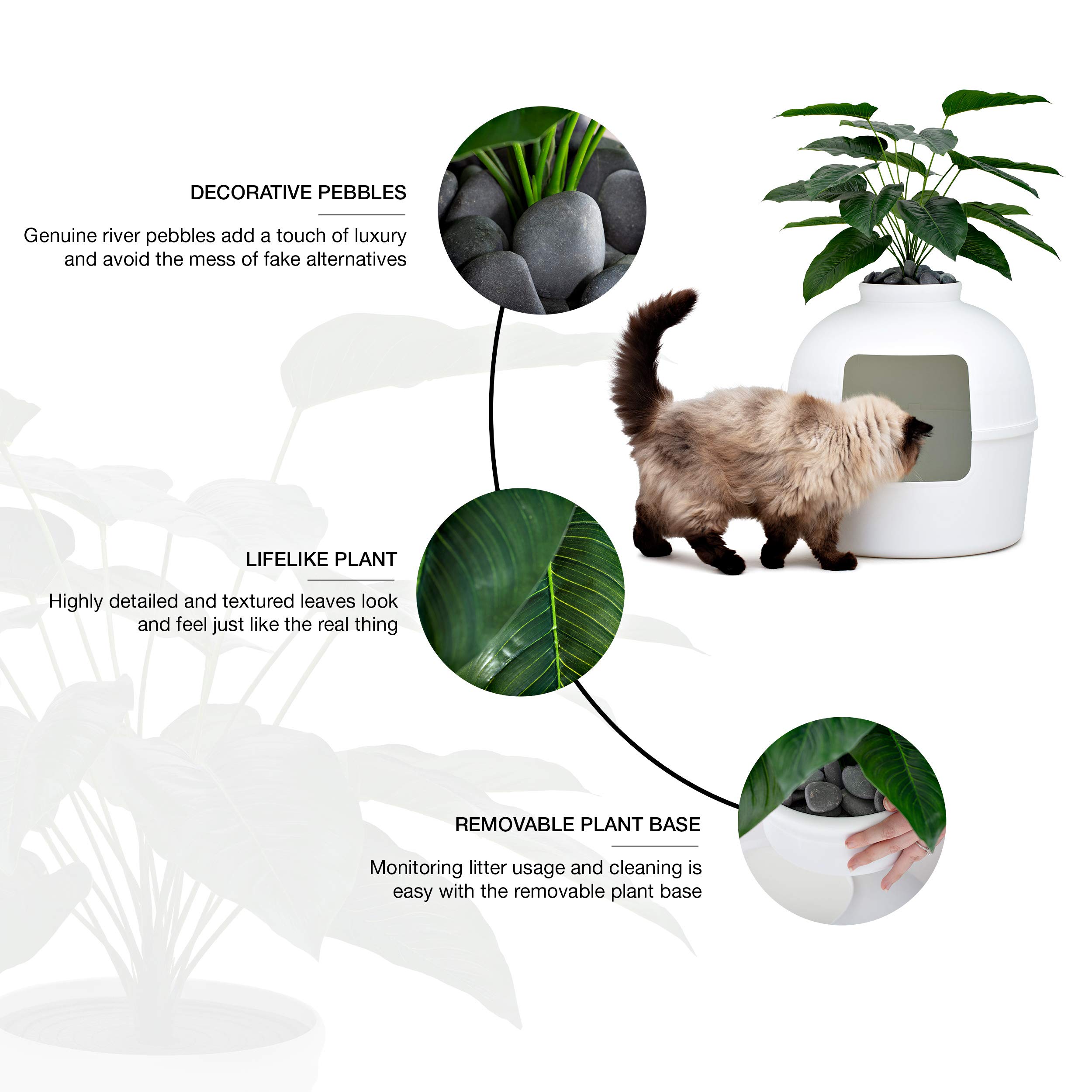 DECORATIVE PEBBLES

Genuine river pebbles add a touch of luxury and avoid the mess of fake alternatives

LIFELIKE PLANT

Highly detailed and textured leaves look and feel just like the real thing

REMOVABLE PLANT BASE

Monitoring litter usage and cleaning is easy with the removable plant base