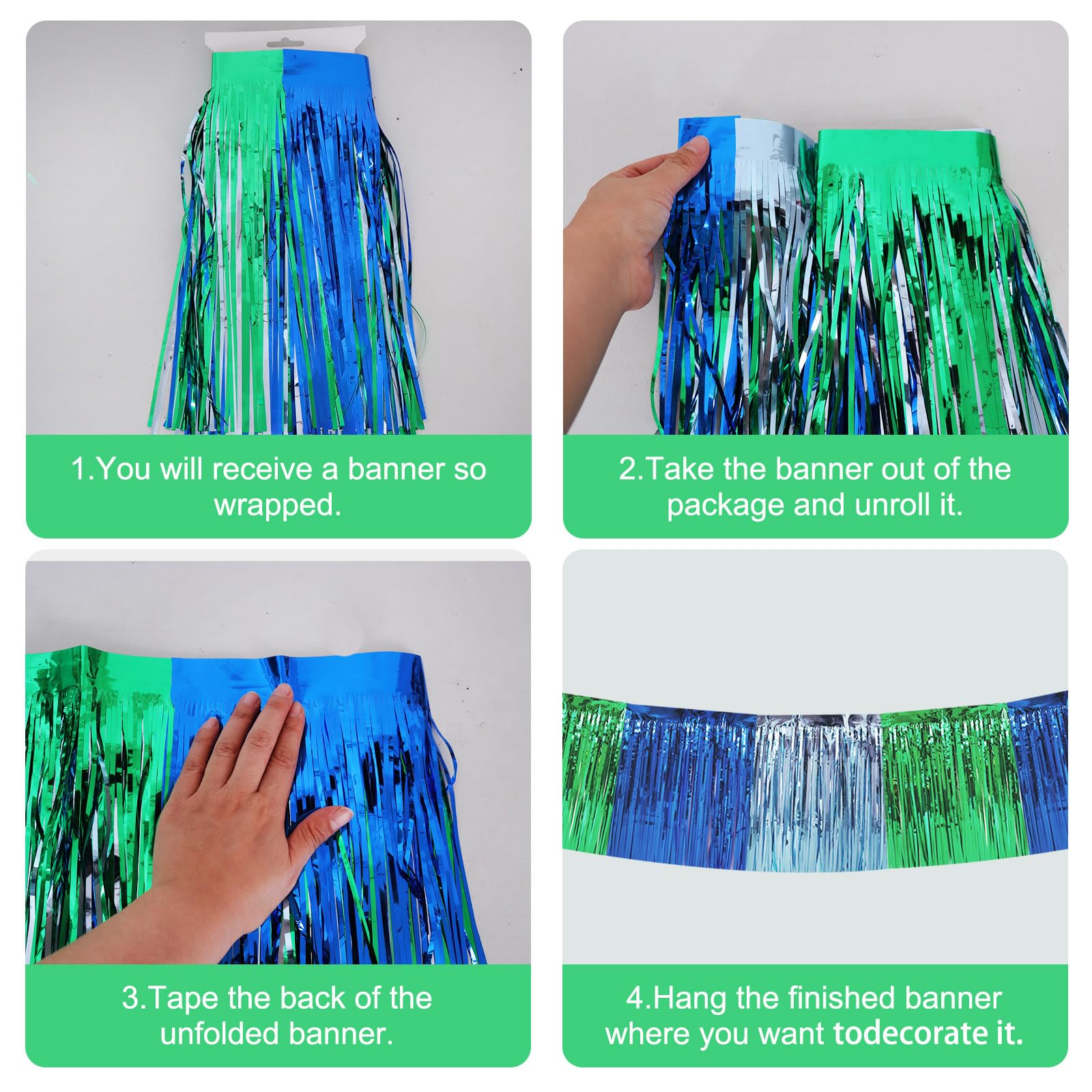 1.You will receive a banner so wrapped.

2.Take the banner out of the package and unroll it.

3.Tape the back of the unfolded banner.

4.Hang the finished banner where you want todecorate it.