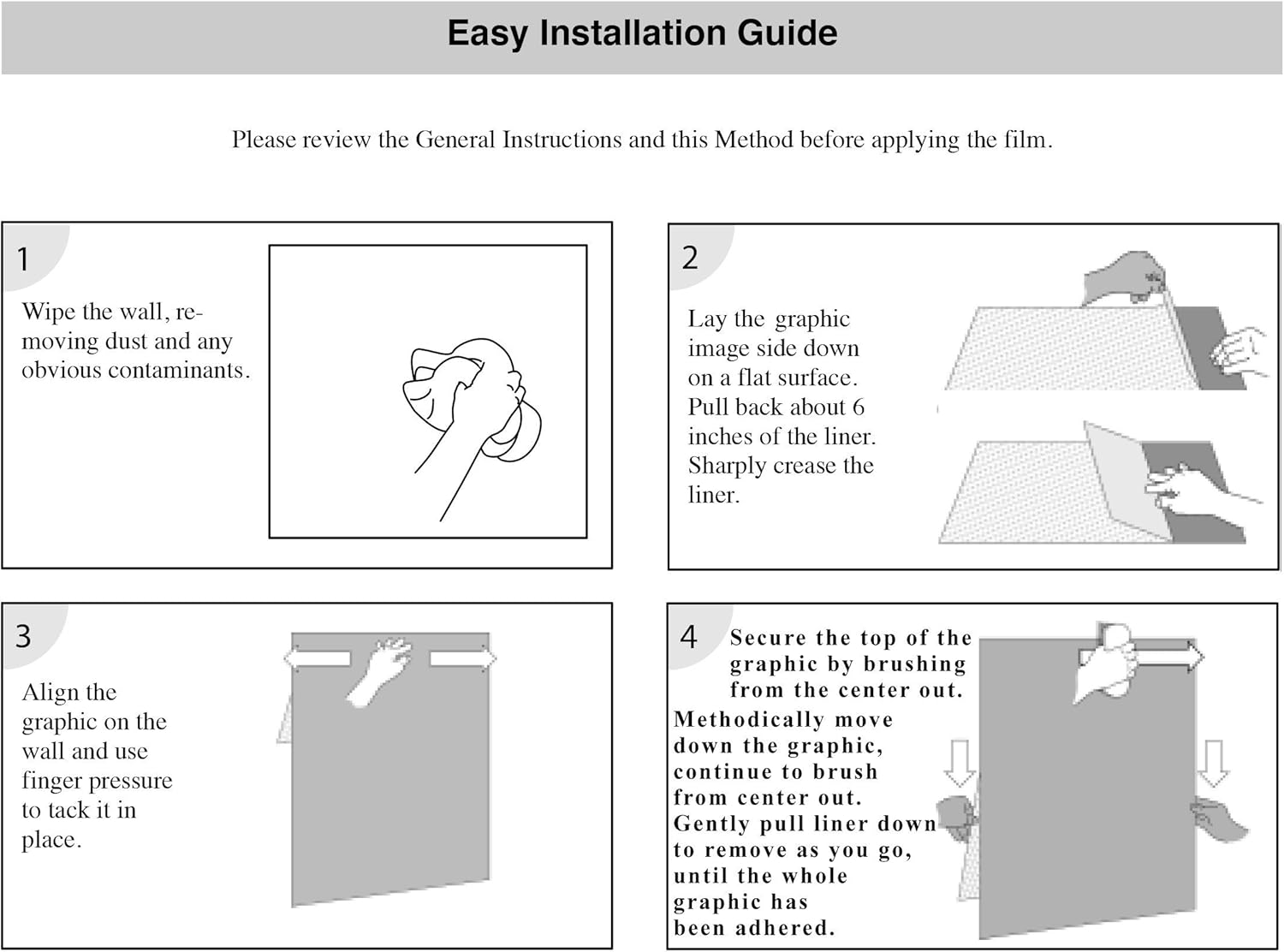 Easy Installation Guide

Please review the General Instructions and this Method before applying the film.

1

Wipe the wall, removing dust and any obvious contaminants.

2

Lay the graphic image side down on a flat surface. Pull back about 6 inches of the liner. Sharply crease the liner.

3

Align the graphic on the wall and use finger pressure to tack it in place.

4

Secure the top of the graphic by brushing from the center out. Methodically move down the graphic, continue to brush from center out. Gently pull liner down to remove as you go, until the whole graphic has been adhered.