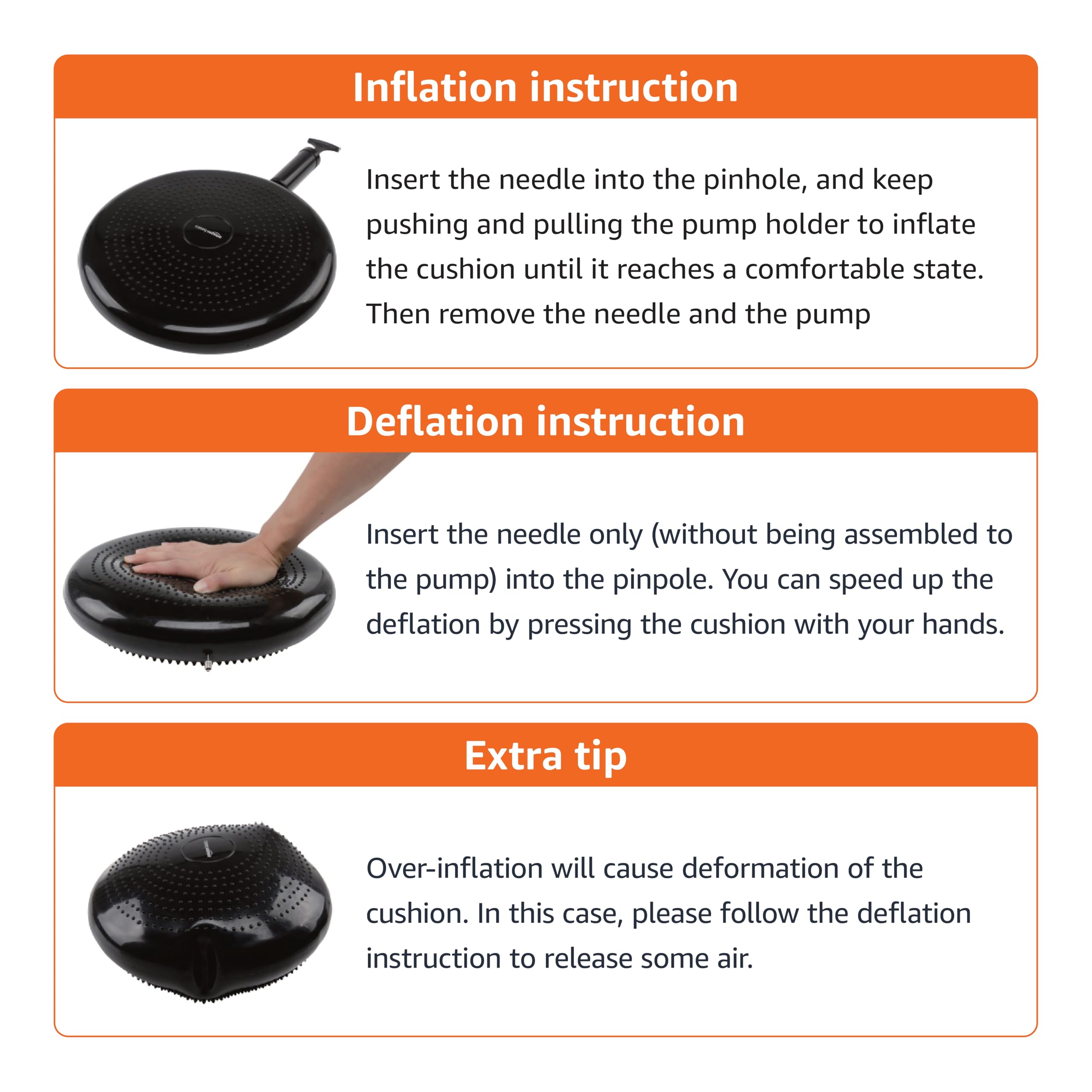 Inflation instruction

Insert the needle into the pinhole, and keep pushing and pulling the pump holder to inflate the cushion until it reaches a comfortable state. Then remove the needle and the pump

Deflation instruction

Insert the needle only (without being assembled to the pump) into the pinpole. You can speed up the deflation by pressing the cushion with your hands.

Extra tip

Over-inflation will cause deformation of the cushion. In this case, please follow the deflation instruction to release some air.