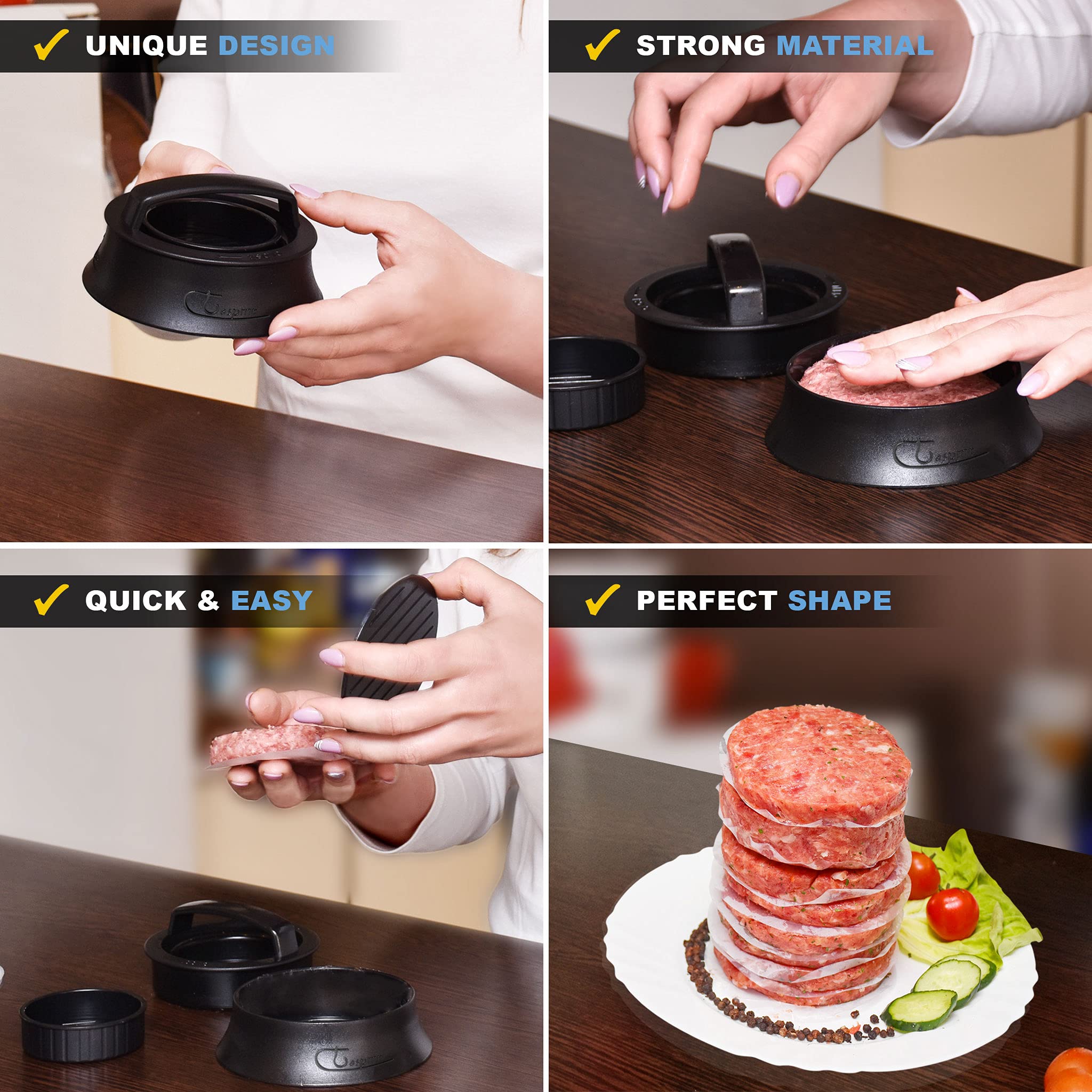 ✓ UNIQUE DESIGN

✓ STRONG MATERIAL

✓ QUICK & EASY

✓ PERFECT SHAPE