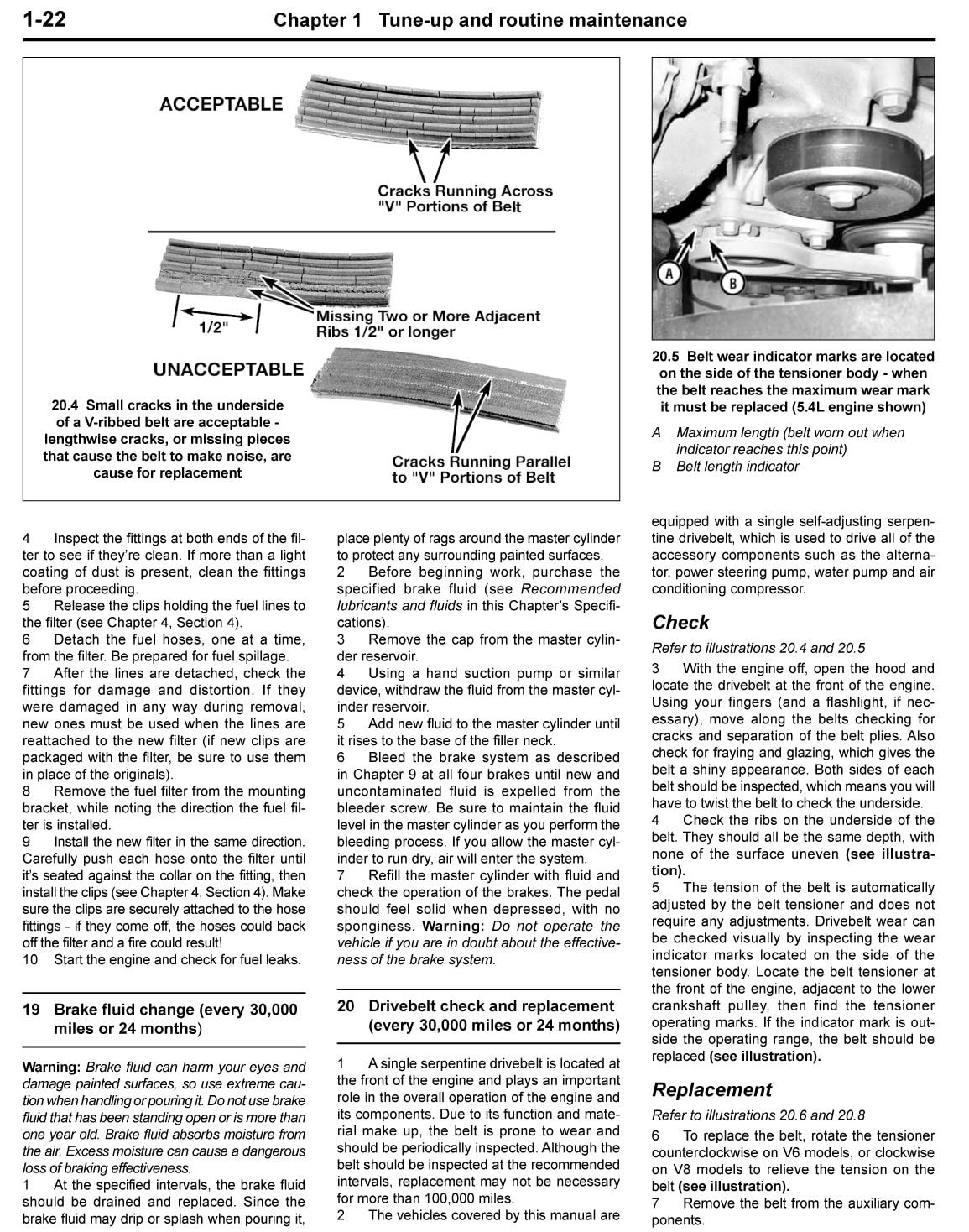 1-22 Chapter 1 Tune-up and routine maintenance

ACCEPTABLE

Cracks Running Across "V" Portions of Belt

1/2"

Missing Two or More Adjacent Ribs 1/2" or longer

UNACCEPTABLE

Cracks Running Parallel to "V" Portions of Belt

20.4 Small cracks in the underside of a V-ribbed belt are acceptable - lengthwise cracks, or missing pieces that cause the belt to make noise, are cause for replacement

A

B

20.5 Belt wear indicator marks are located on the side of the tensioner body - when the belt reaches the maximum wear mark it must be replaced (5.4L engine shown)

A Maximum length (belt worn out when indicator reaches this point)
B Belt length indicator

4 Inspect the fittings at both ends of the filter to see if they're clean. If more than a light coating of dust is present, clean the fittings before proceeding.
5 Release the clips holding the fuel lines to the filter (see Chapter 4, Section 4).
6 Detach the fuel hoses, one at a time, from the filter. Be prepared for fuel spillage.
7 After the lines are detached, check the fittings for damage and distortion. If they were damaged in any way during removal, new ones must be used when the lines are reattached to the new filter (if new clips are packaged with the filter, be sure to use them in place of the originals).
8 Remove the fuel filter from the mounting bracket, while noting the direction the fuel filter is installed.
9 Install the new filter in the same direction. Carefully push each hose onto the filter until it's seated against the collar on the fitting, then install the clips (see Chapter 4, Section 4). Make sure the clips are securely attached to the hose fittings - if they come off, the hoses could back off the filter and a fire could result!
10 Start the engine and check for fuel leaks.

19 Brake fluid change (every 30,000 miles or 24 months)

Warning: Brake fluid can harm your eyes and damage painted surfaces, so use extreme caution when handling or pouring it. Do not use brake fluid that has been standing open or is more than one year old. Brake fluid absorbs moisture from the air. Excess moisture can cause a dangerous loss of braking effectiveness.
1 At the specified intervals, the brake fluid should be drained and replaced. Since the brake fluid may drip or splash when pouring it, place plenty of rags around the master cylinder to protect any surrounding painted surfaces.
2 Before beginning work, purchase the specified brake fluid (see Recommended lubricants and fluids in this Chapter's Specifications).
3 Remove the cap from the master cylinder reservoir.
4 Using a hand suction pump or similar device, withdraw the fluid from the master cylinder reservoir.
5 Add new fluid to the master cylinder until it rises to the base of the filler neck.
6 Bleed the brake system as described in Chapter 9 at all four brakes until new and uncontaminated fluid is expelled from the bleeder screw. Be sure to maintain the fluid level in the master cylinder as you perform the bleeding process. If you allow the master cylinder to run dry, air will enter the system.
7 Refill the master cylinder with fluid and check the operation of the brakes. The pedal should feel solid when depressed, with no sponginess. Warning: Do not operate the vehicle if you are in doubt about the effectiveness of the brake system.

20 Drivebelt check and replacement (every 30,000 miles or 24 months)

1 A single serpentine drivebelt is located at the front of the engine and plays an important role in the overall operation of the engine and its components. Due to its function and material make up, the belt is prone to wear and should be periodically inspected. Although the belt should be inspected at the recommended intervals, replacement may not be necessary for more than 100,000 miles.
2 The vehicles covered by this manual are equipped with a single self-adjusting serpentine drivebelt, which is used to drive all of the accessory components such as the alternator, power steering pump, water pump and air conditioning compressor.

Check

Refer to illustrations 20.4 and 20.5

3 With the engine off, open the hood and locate the drivebelt at the front of the engine. Using your fingers (and a flashlight, if necessary), move along the belts checking for cracks and separation of the belt plies. Also check for fraying and glazing, which gives the belt a shiny appearance. Both sides of each belt should be inspected, which means you will have to twist the belt to check the underside.
4 Check the ribs on the underside of the belt. They should all be the same depth, with none of the surface uneven (see illustration).
5 The tension of the belt is automatically adjusted by the belt tensioner and does not require any adjustments. Drivebelt wear can be checked visually by inspecting the wear indicator marks located on the side of the tensioner body. Locate the belt tensioner at the front of the engine, adjacent to the lower crankshaft pulley, then find the tensioner operating marks. If the indicator mark is outside the operating range, the belt should be replaced (see illustration).

Replacement

Refer to illustrations 20.6 and 20.8

6 To replace the belt, rotate the tensioner counterclockwise on V6 models, or clockwise on V8 models to relieve the tension on the belt (see illustration).
7 Remove the belt from the auxiliary components.