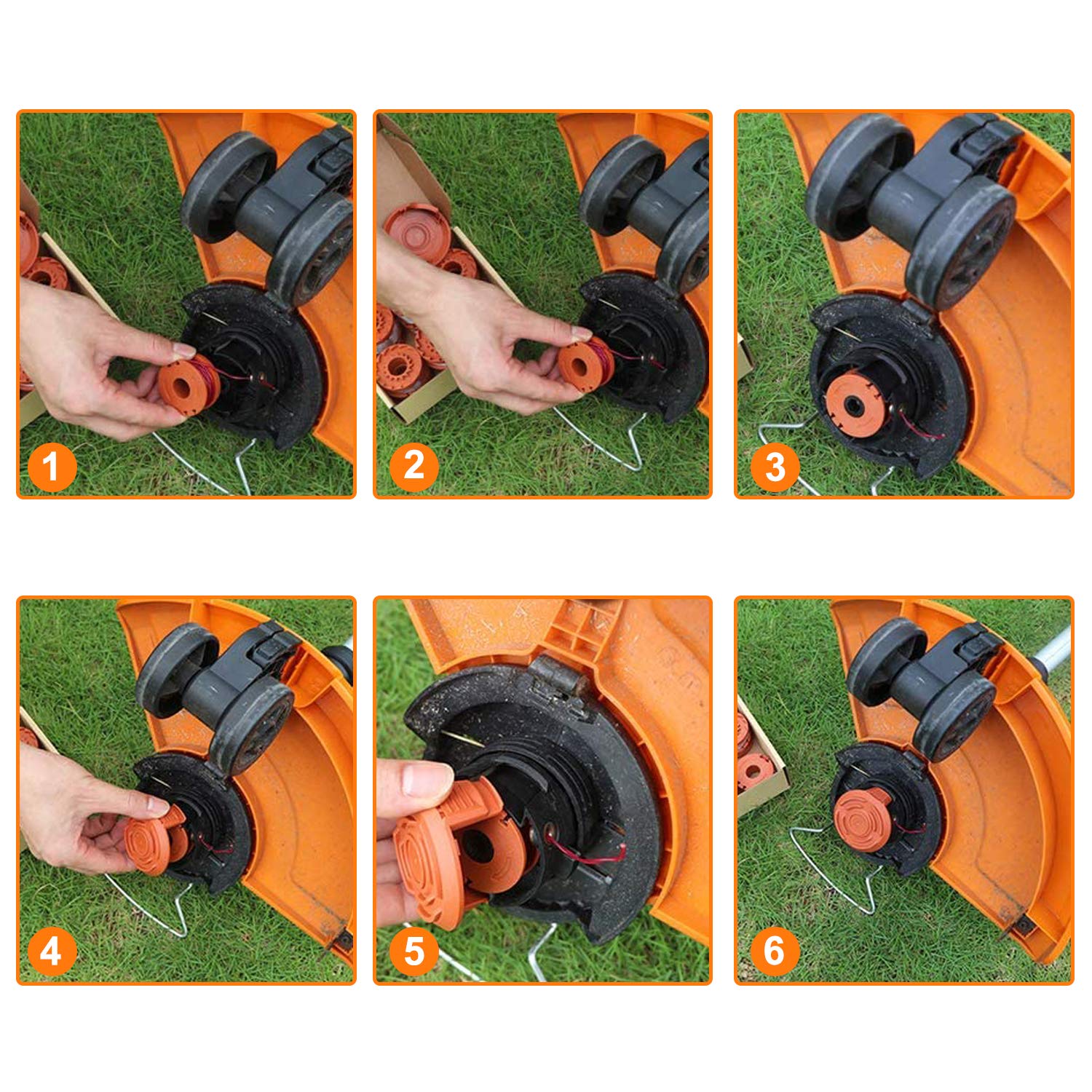 1

2

3

4

5

6