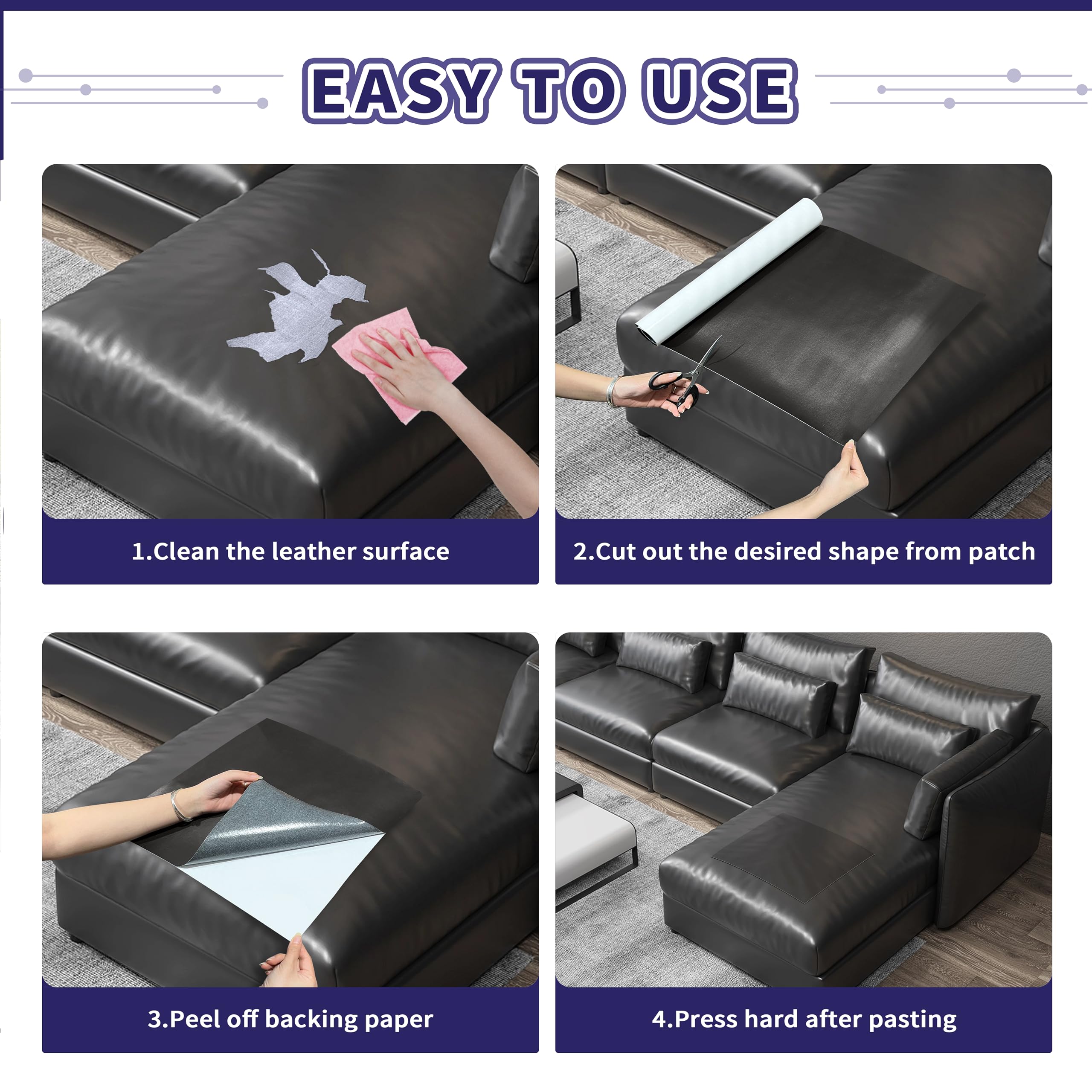 EASY TO USE

1.Clean the leather surface

2.Cut out the desired shape from patch

3.Peel off backing paper

4.Press hard after pasting