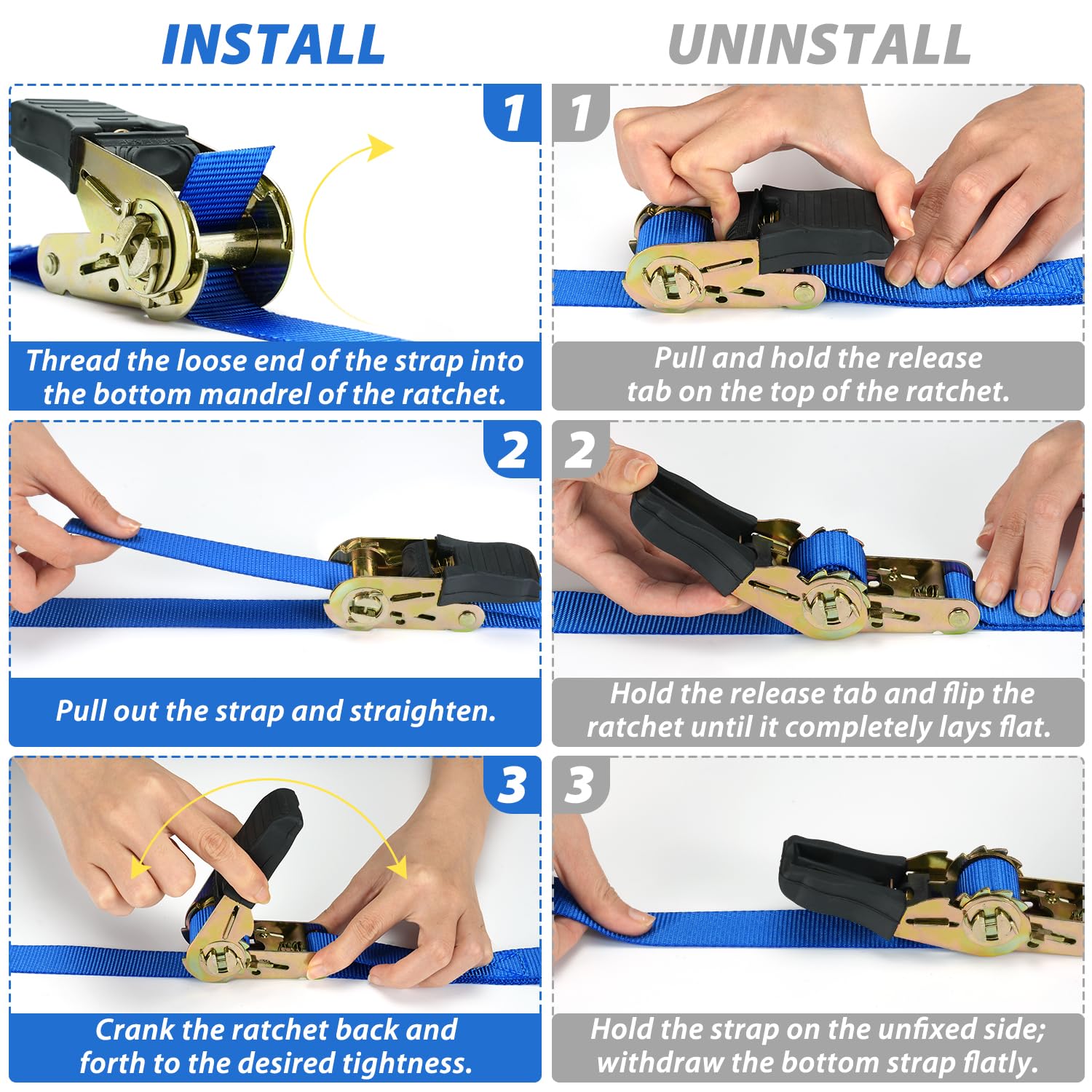 INSTALL

1

Thread the loose end of the strap into the bottom mandrel of the ratchet.

2

Pull out the strap and straighten.

3

Crank the ratchet back and forth to the desired tightness.

UNINSTALL

1

Pull and hold the release tab on the top of the ratchet.

2

Hold the release tab and flip the ratchet until it completely lays flat.

3

Hold the strap on the unfixed side; withdraw the bottom strap flatly.