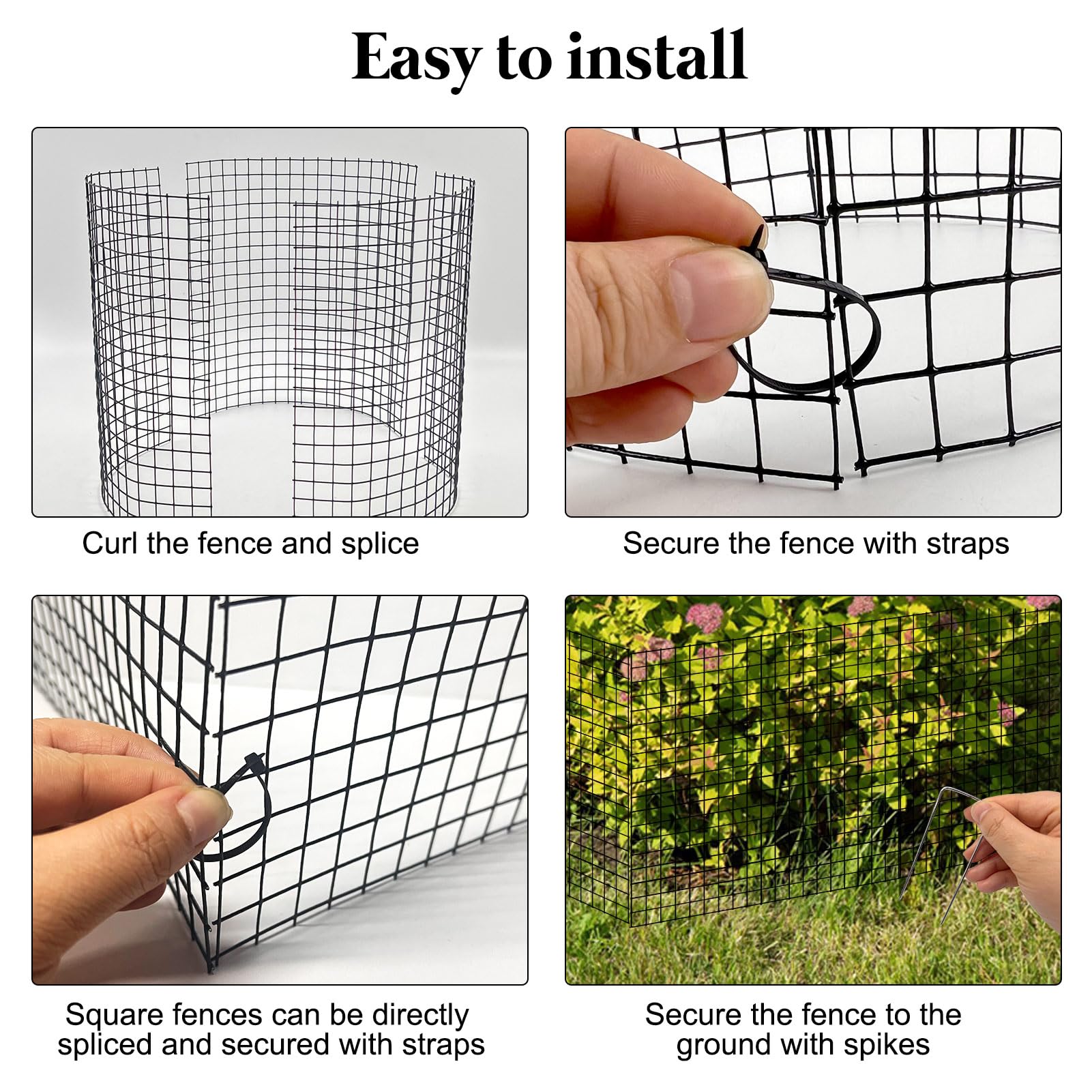 Easy to install

Curl the fence and splice

Secure the fence with straps

Square fences can be directly spliced and secured with straps

Secure the fence to the ground with spikes