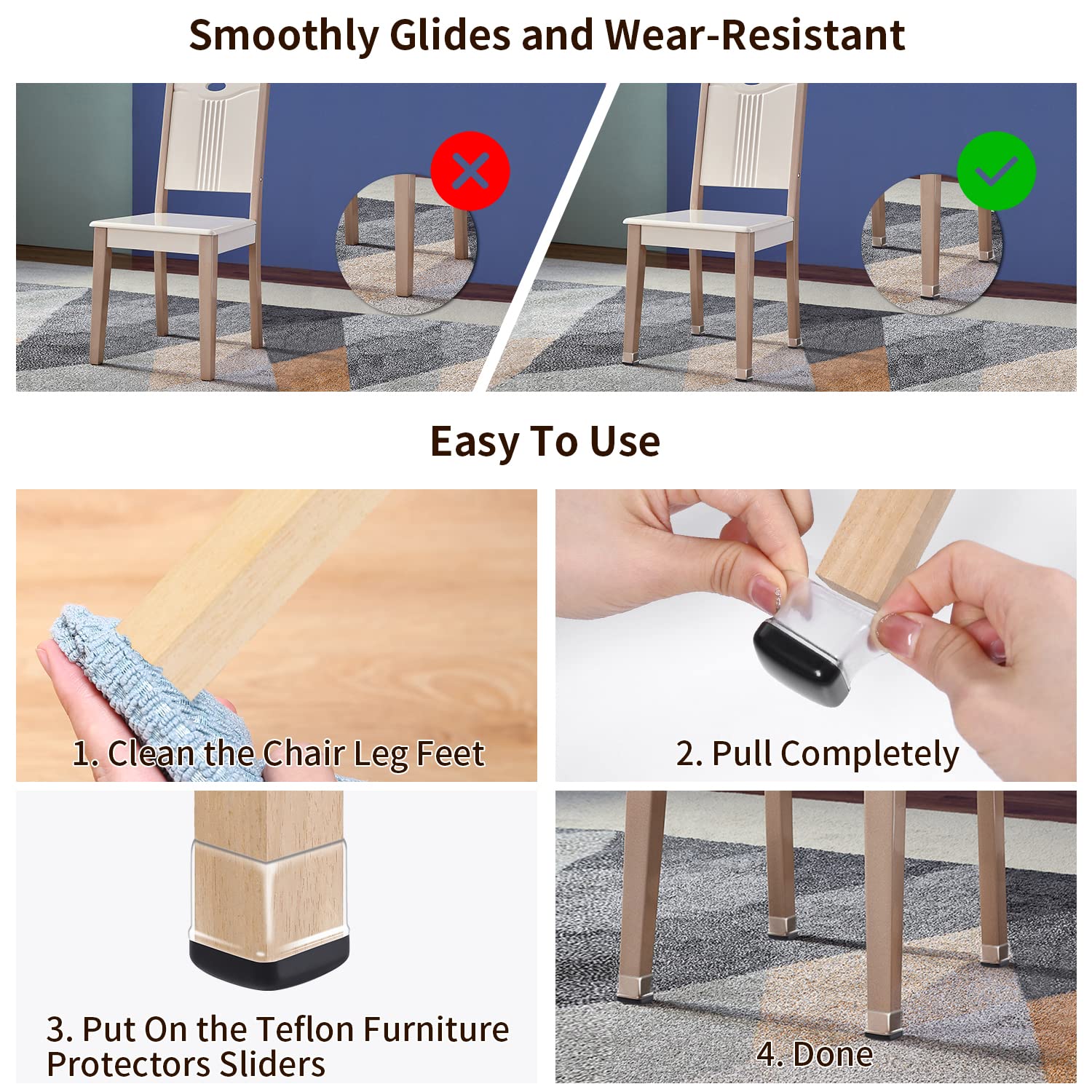 Smoothly Glides and Wear-Resistant

Easy To Use

1. Clean the Chair Leg Feet

2. Pull Completely

3. Put On the Teflon Furniture Protectors Sliders

4. Done