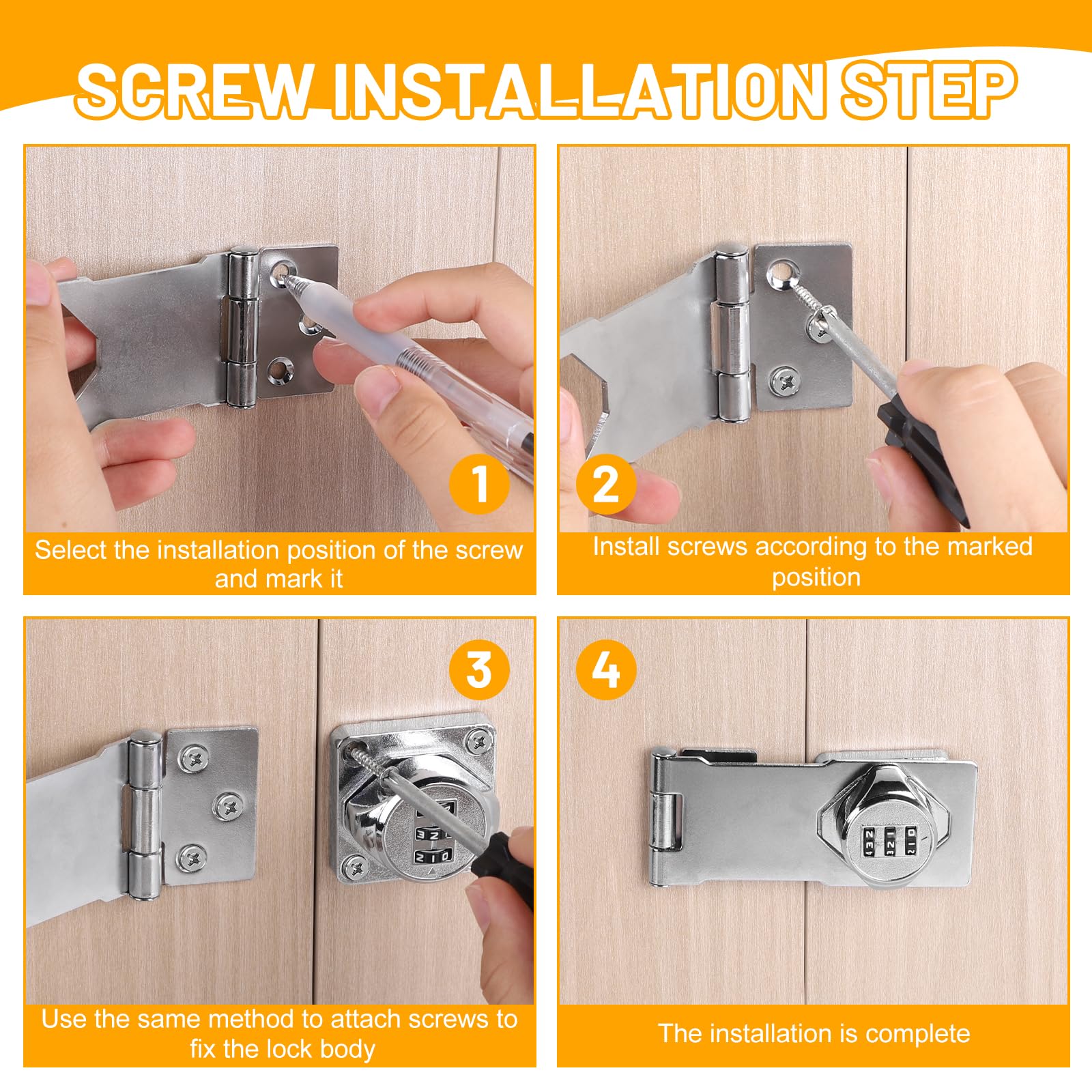 SCREW INSTALLATION STEP

1

Select the installation position of the screw and mark it

2

Install screws according to the marked position

3

Use the same method to attach screws to fix the lock body

4

The installation is complete