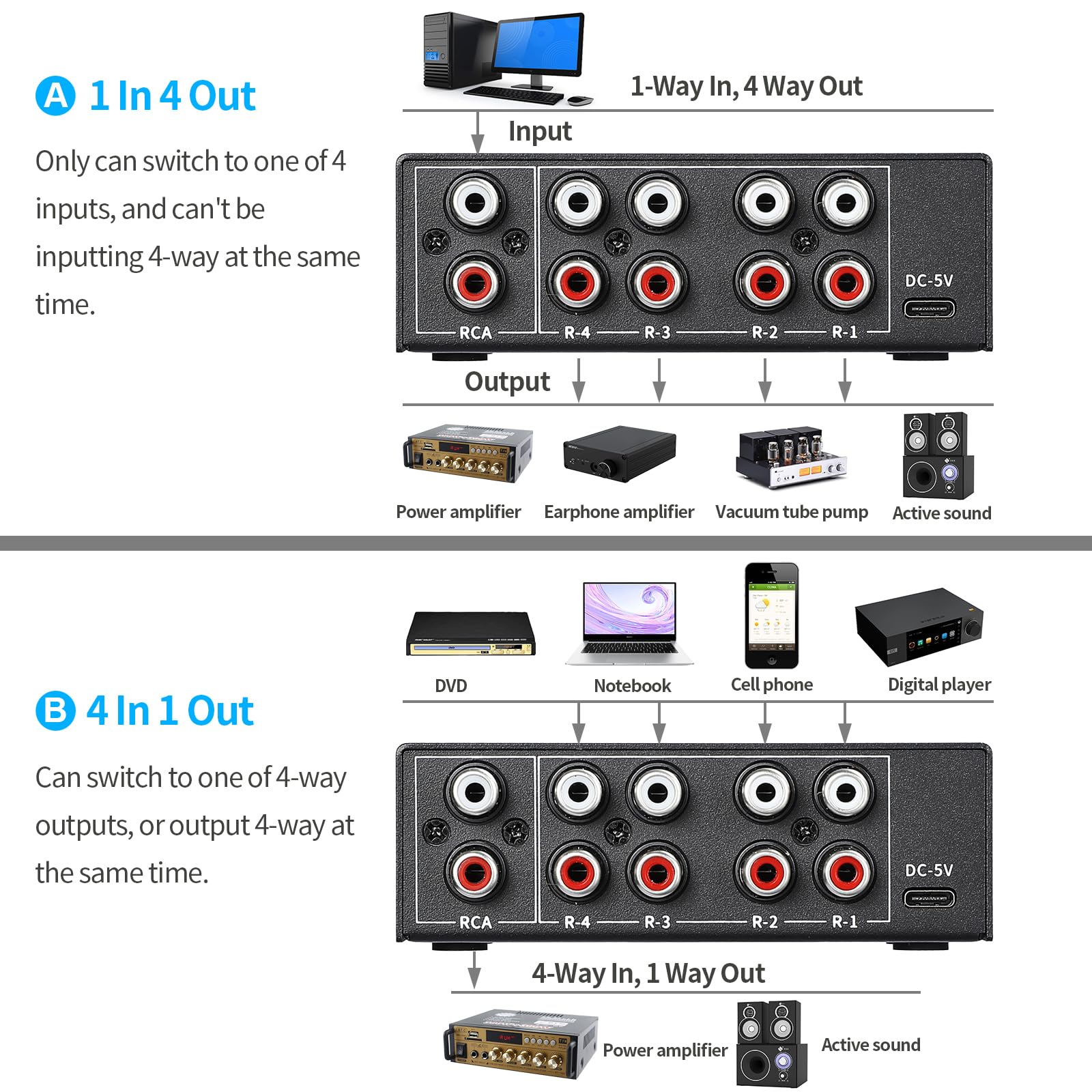 A 1 In 4 Out

Only can switch to one of 4 inputs, and can't be inputting 4-way at the same time.

1-Way In, 4 Way Out

Input

RCA R-4 R-3 R-2 R-1 DC-5V

Output

Power amplifier Earphone amplifier Vacuum tube pump Active sound

B 4 In 1 Out

Can switch to one of 4-way outputs, or output 4-way at the same time.

DVD Notebook Cell phone Digital player

RCA R-4 R-3 R-2 R-1 DC-5V

4-Way In, 1 Way Out

Power amplifier Active sound