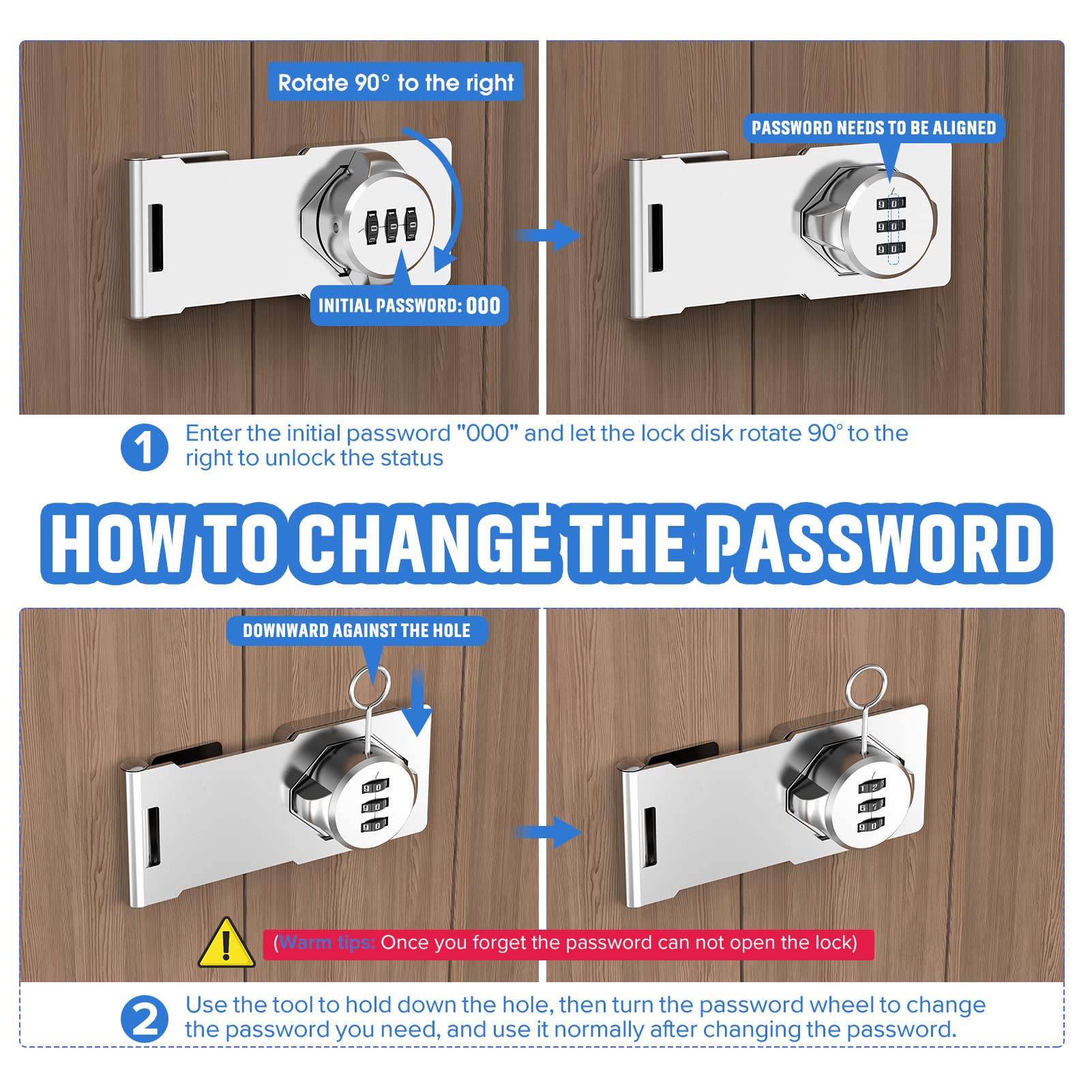 Rotate 90° to the right

INITIAL PASSWORD: 000

PASSWORD NEEDS TO BE ALIGNED

1 Enter the initial password "000" and let the lock disk rotate 90° to the right to unlock the status

HOW TO CHANGE THE PASSWORD

DOWNWARD AGAINST THE HOLE

(Warm tips: Once you forget the password can not open the lock)

2 Use the tool to hold down the hole, then turn the password wheel to change the password you need, and use it normally after changing the password.