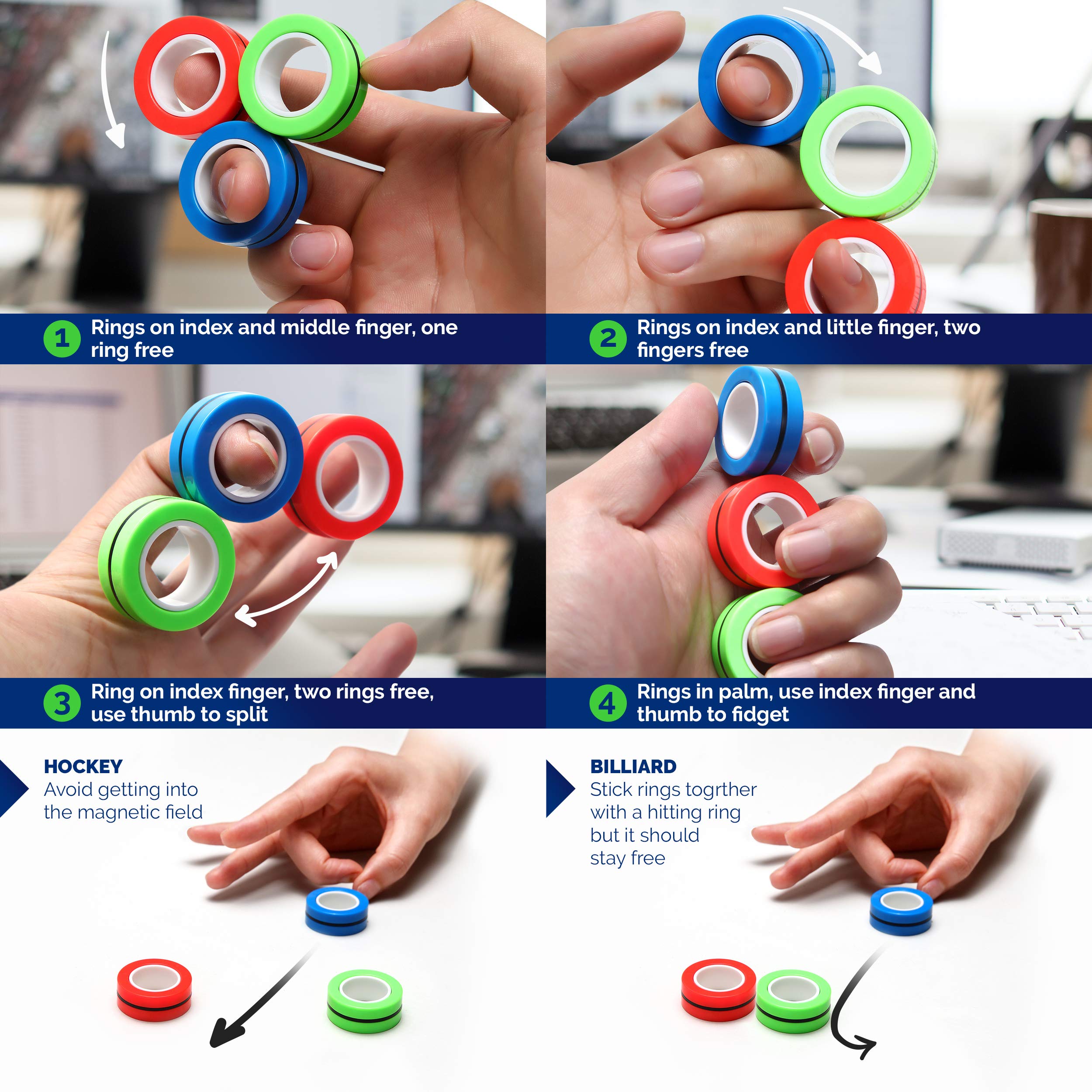 1 Rings on index and middle finger, one ring free

2 Rings on index and little finger, two fingers free

3 Ring on index finger, two rings free, use thumb to split

4 Rings in palm, use index finger and thumb to fidget

HOCKEY
Avoid getting into the magnetic field

BILLIARD
Stick rings togrther with a hitting ring but it should stay free