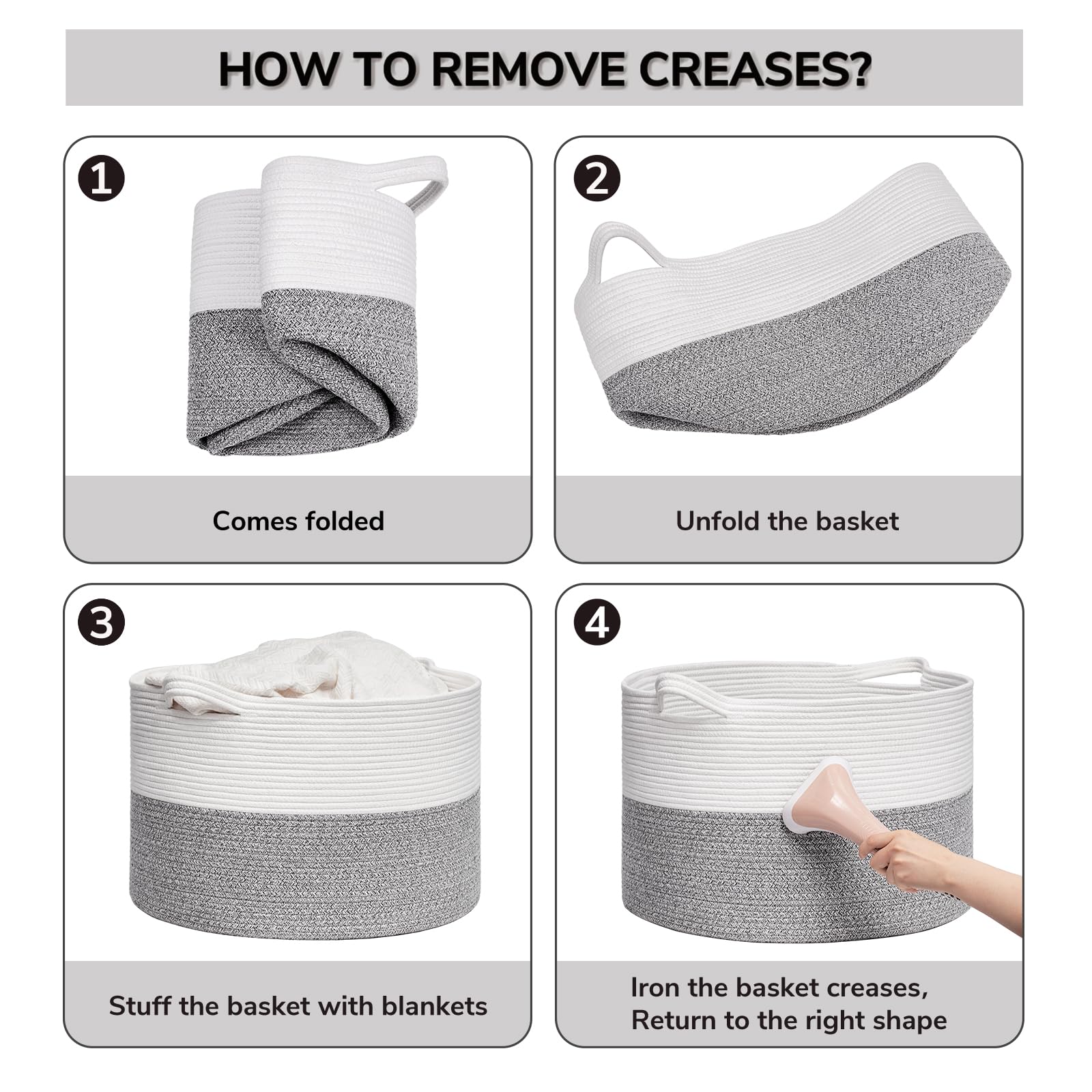 HOW TO REMOVE CREASES?

1

Comes folded

2

Unfold the basket

3

Stuff the basket with blankets

4

Iron the basket creases, Return to the right shape