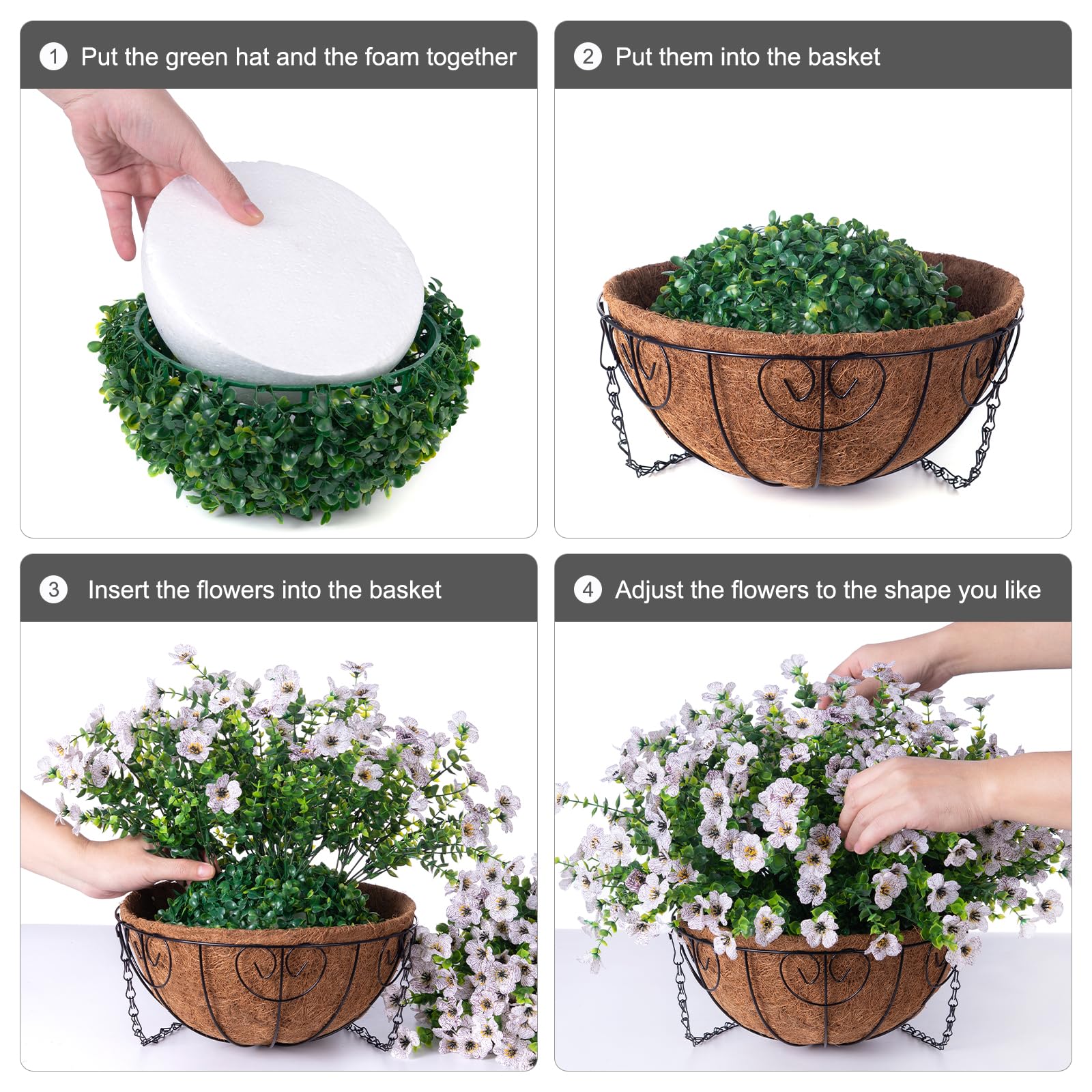 1 Put the green hat and the foam together

2 Put them into the basket

3 Insert the flowers into the basket

4 Adjust the flowers to the shape you like