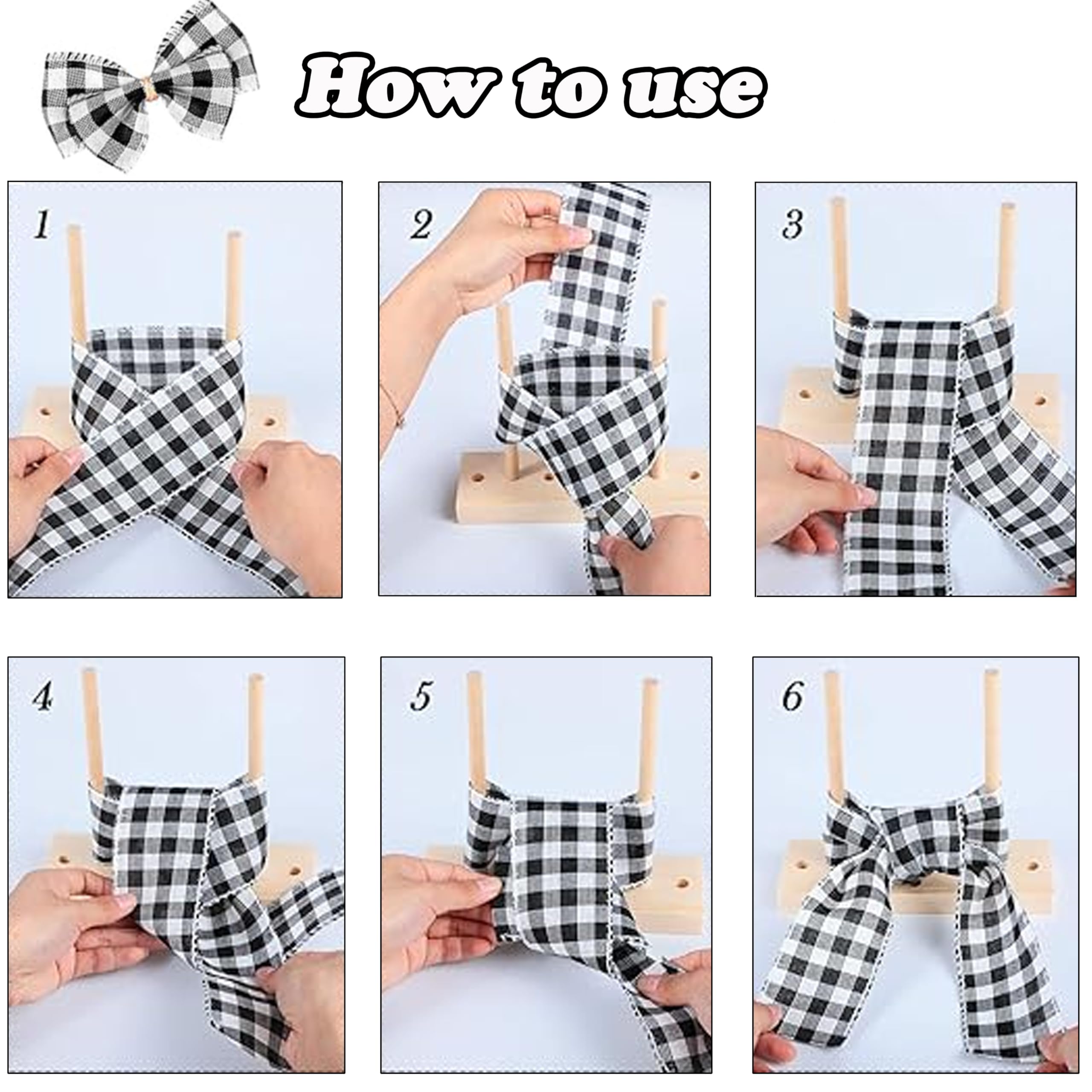 How to use

1

2

3

4

5

6