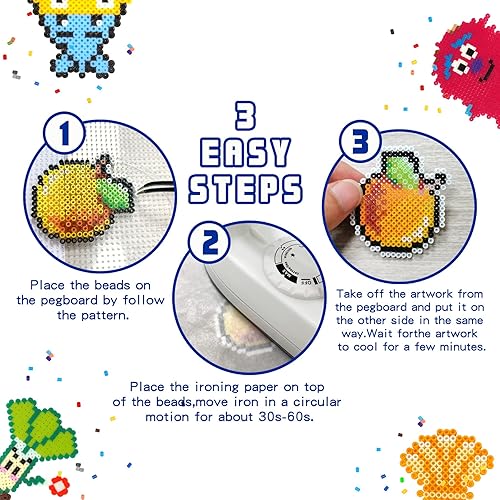 3 EASY STEPS

1

Place the beads on the pegboard by follow the pattern.

2

Place the ironing paper on top of the beads,move iron in a circular motion for about 30s-60s.

3

Take off the artwork from the pegboard and put it on the other side in the same way.Wait forthe artwork to cool for a few minutes.