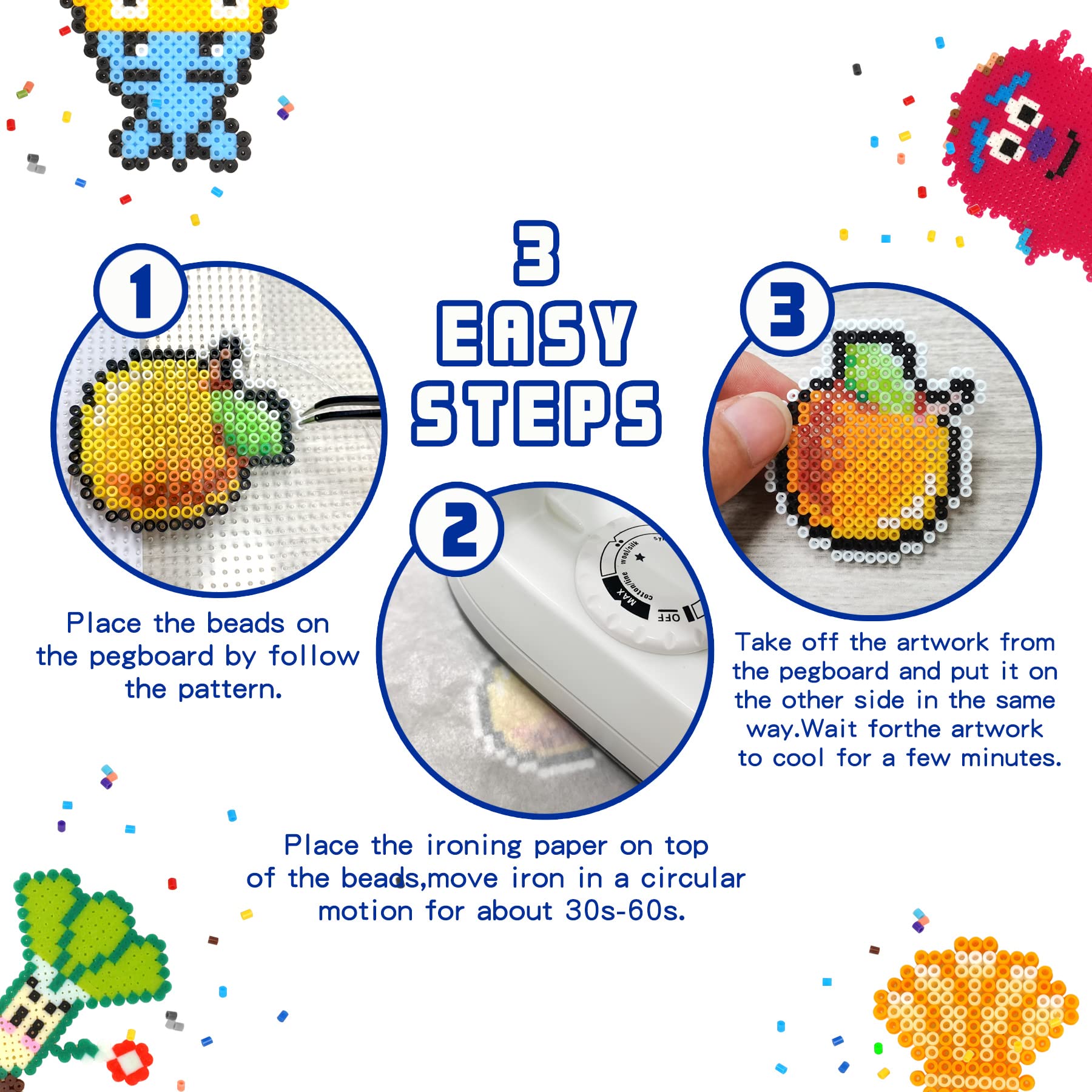 3 EASY STEPS

1

Place the beads on the pegboard by follow the pattern.

2

wool/silk

cotton/line

MAX

OFF

Place the ironing paper on top of the beads,move iron in a circular motion for about 30s-60s.

3

Take off the artwork from the pegboard and put it on the other side in the same way.Wait forthe artwork to cool for a few minutes.