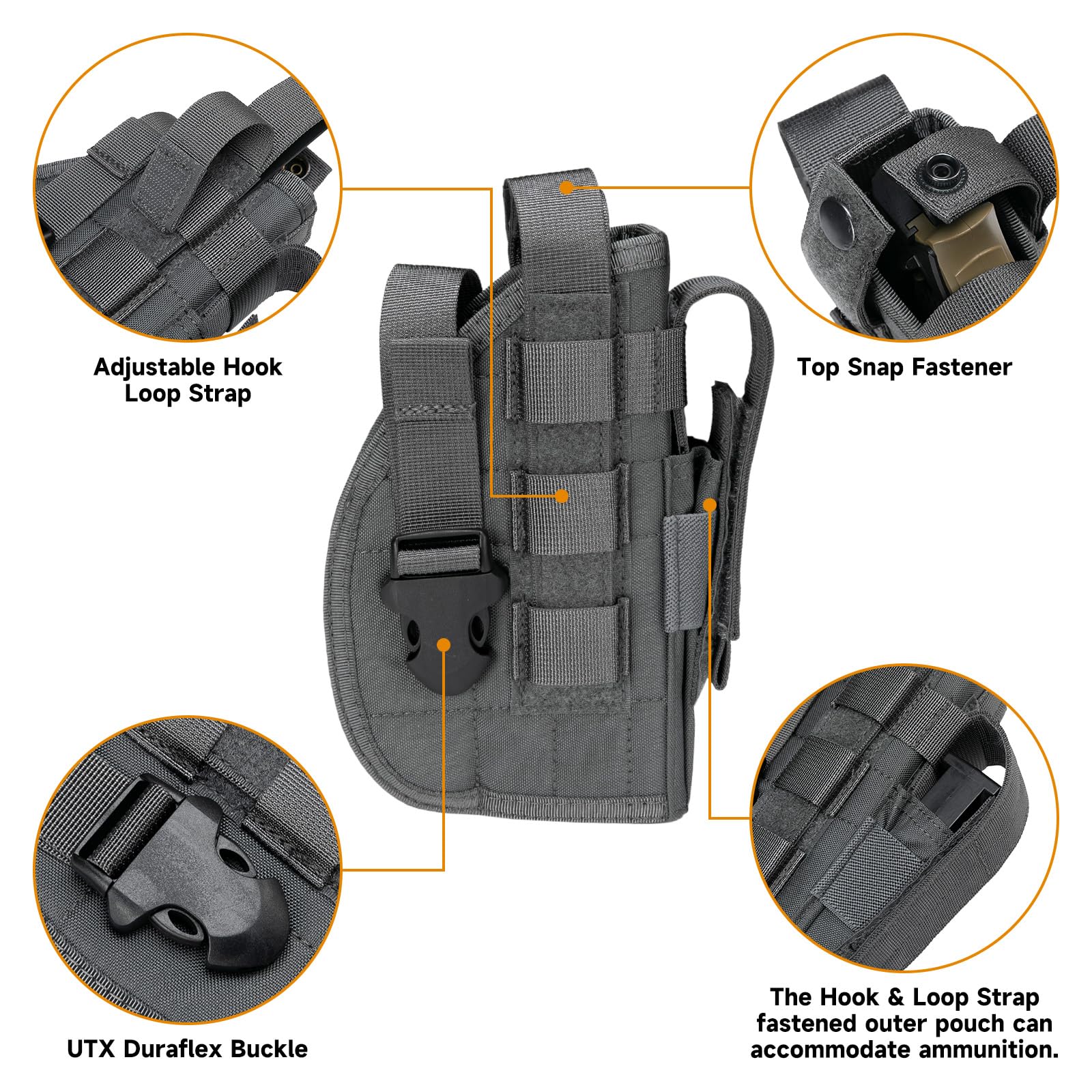 Adjustable Hook Loop Strap

Top Snap Fastener

UTX Duraflex Buckle

The Hook & Loop Strap fastened outer pouch can accommodate ammunition.