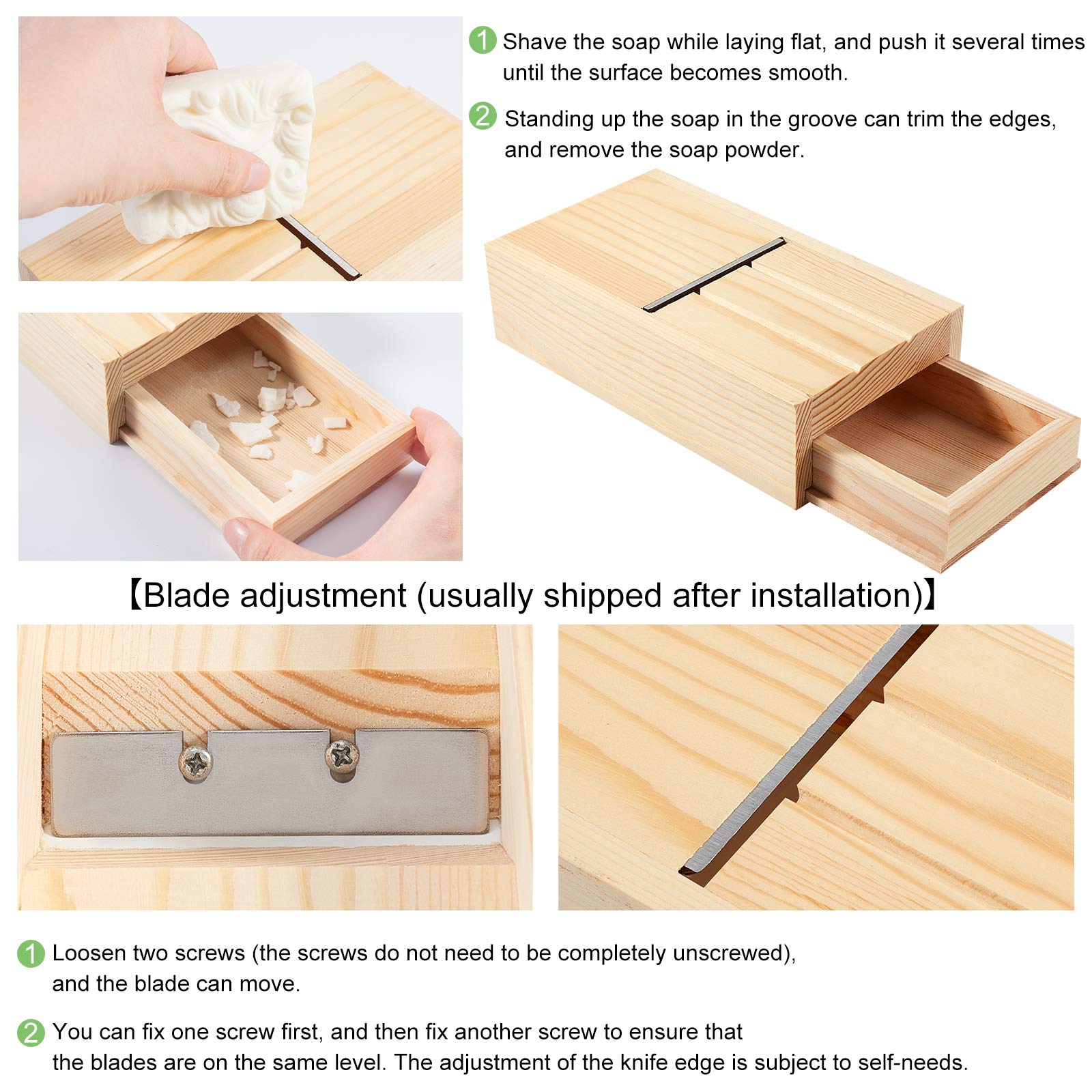 1 Shave the soap while laying flat, and push it several times until the surface becomes smooth.

2 Standing up the soap in the groove can trim the edges, and remove the soap powder.

【Blade adjustment (usually shipped after installation)】

1 Loosen two screws (the screws do not need to be completely unscrewed), and the blade can move.

2 You can fix one screw first, and then fix another screw to ensure that the blades are on the same level. The adjustment of the knife edge is subject to self-needs.