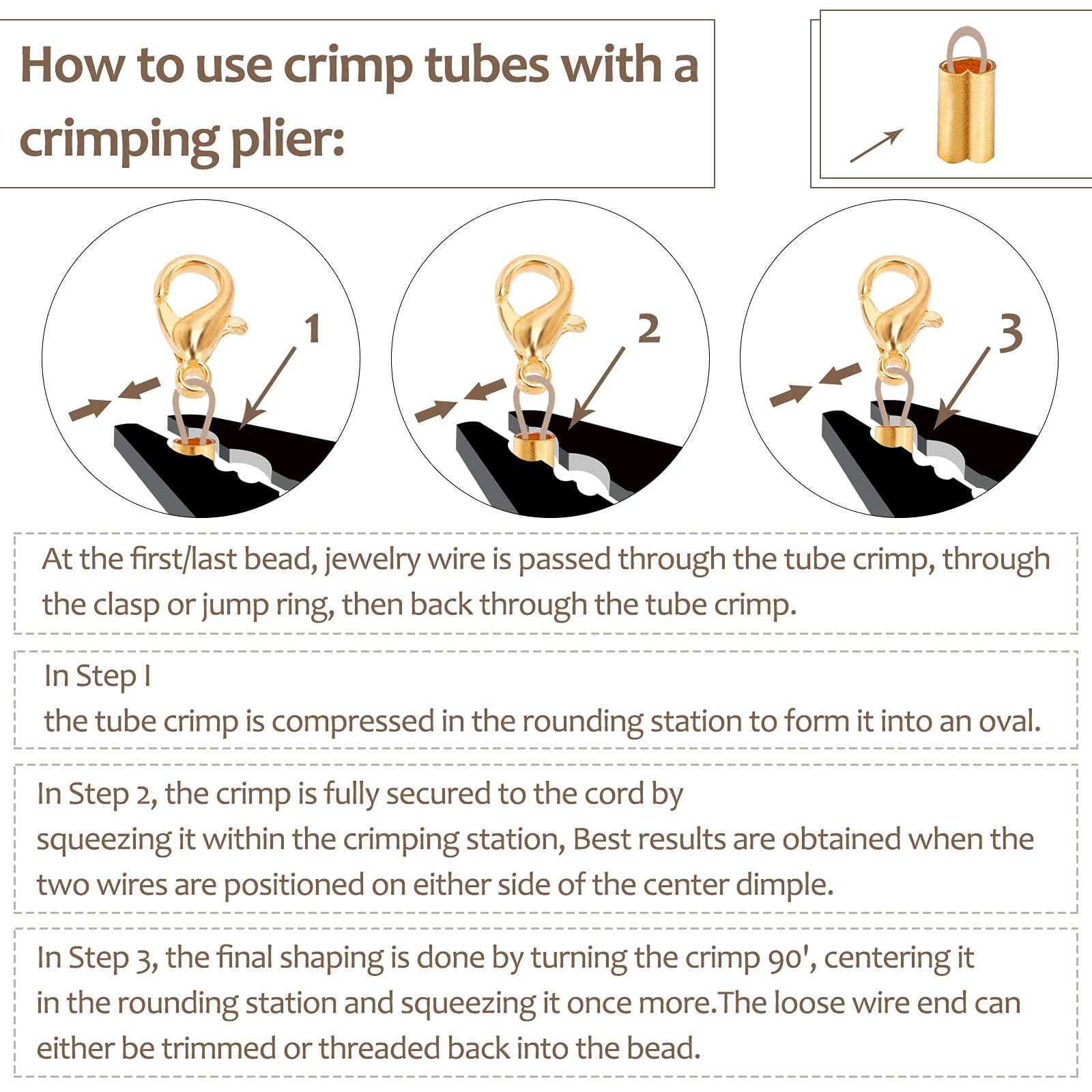 How to use crimp tubes with a crimping plier:

1

2

3

At the first/last bead, jewelry wire is passed through the tube crimp, through the clasp or jump ring, then back through the tube crimp.

In Step I
the tube crimp is compressed in the rounding station to form it into an oval.

In Step 2, the crimp is fully secured to the cord by squeezing it within the crimping station, Best results are obtained when the two wires are positioned on either side of the center dimple.

In Step 3, the final shaping is done by turning the crimp 90', centering it in the rounding station and squeezing it once more.The loose wire end can either be trimmed or threaded back into the bead.