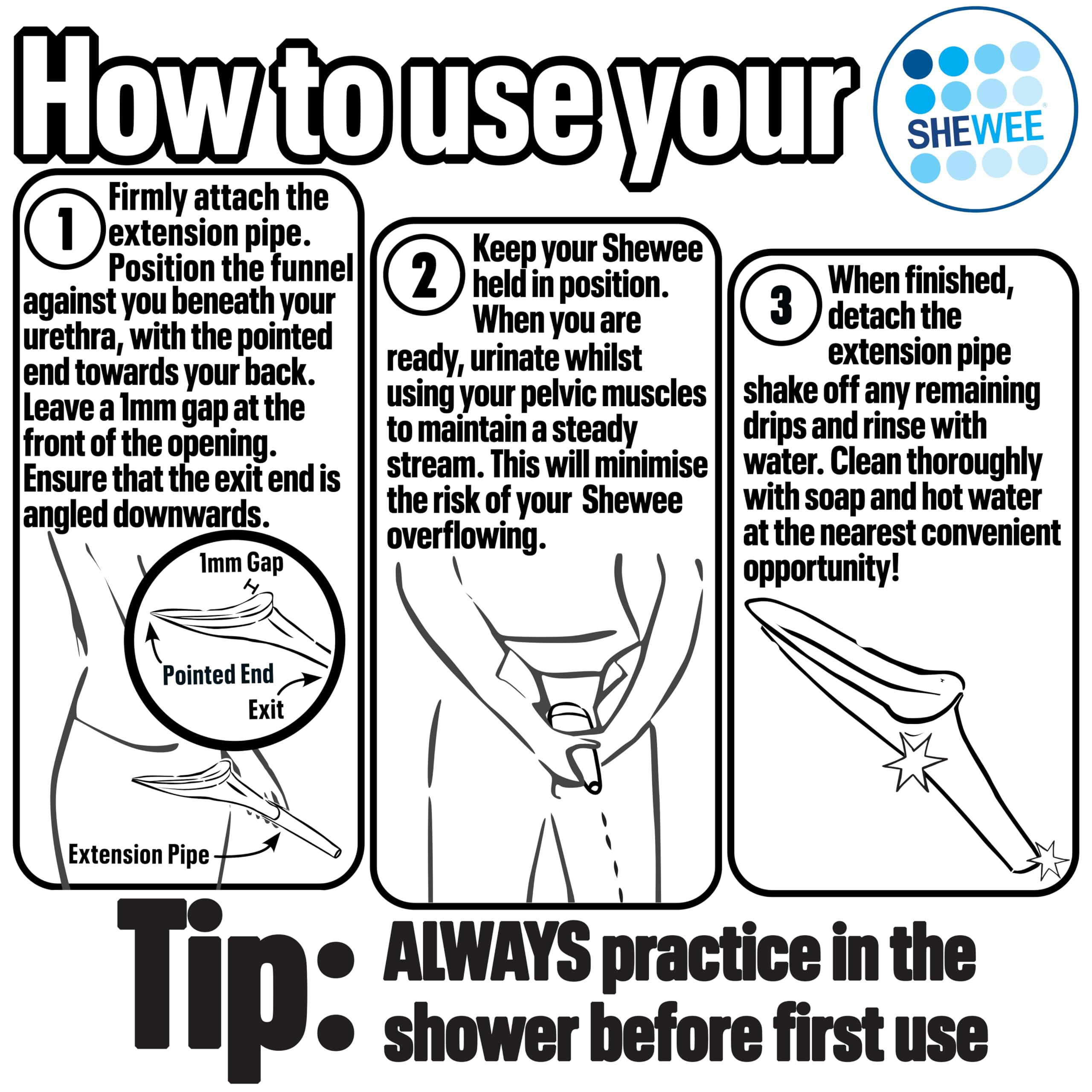 How to use your SHEWEE®

1 Firmly attach the extension pipe. Position the funnel against you beneath your urethra, with the pointed end towards your back. Leave a 1mm gap at the front of the opening. Ensure that the exit end is angled downwards.

1mm Gap

Pointed End

Exit

Extension Pipe

2 Keep your Shewee held in position. When you are ready, urinate whilst using your pelvic muscles to maintain a steady stream. This will minimise the risk of your Shewee overflowing.

3 When finished, detach the extension pipe shake off any remaining drips and rinse with water. Clean thoroughly with soap and hot water at the nearest convenient opportunity!

Tip: ALWAYS practice in the shower before first use