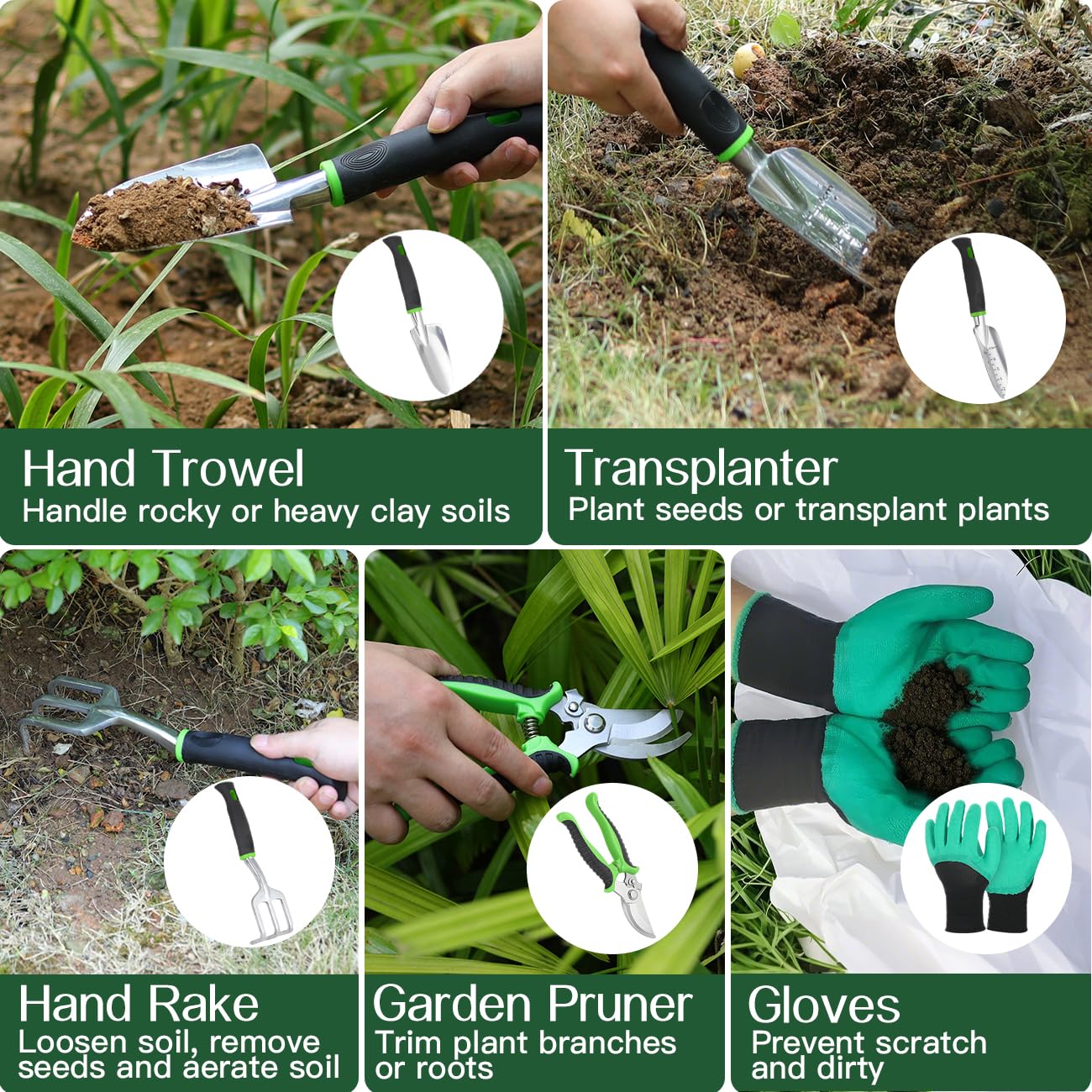 Hand Trowel
Handle rocky or heavy clay soils

Transplanter
Plant seeds or transplant plants

Hand Rake
Loosen soil, remove seeds and aerate soil

Garden Pruner
Trim plant branches or roots

Gloves
Prevent scratch and dirty