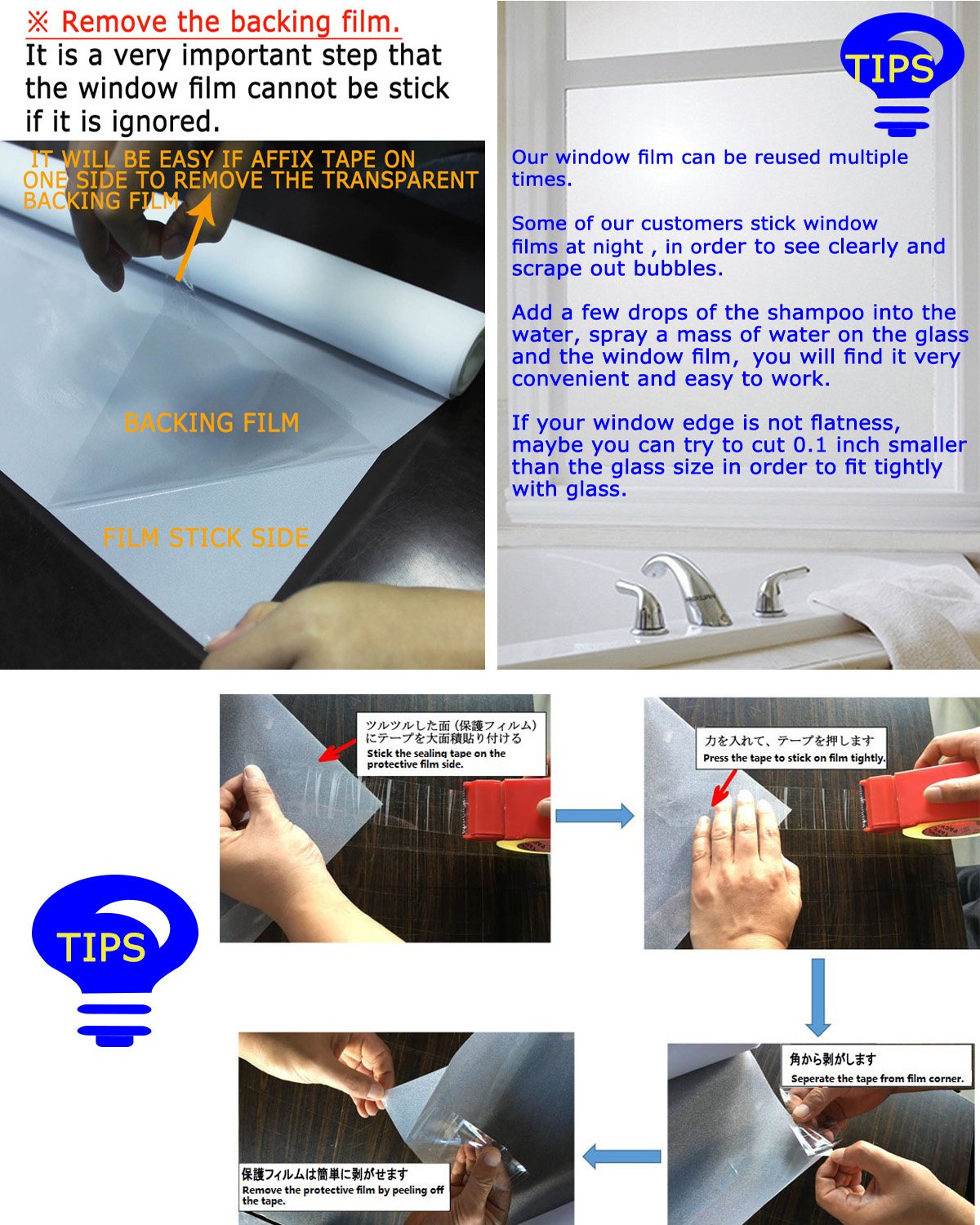 ※ Remove the backing film.
It is a very important step that the window film cannot be stick if it is ignored.

IT WILL BE EASY IF AFFIX TAPE ON ONE SIDE TO REMOVE THE TRANSPARENT BACKING FILM

BACKING FILM

FILM STICK SIDE

TIPS

Our window film can be reused multiple times.

Some of our customers stick window films at night , in order to see clearly and scrape out bubbles.

Add a few drops of the shampoo into the water, spray a mass of water on the glass and the window film, you will find it very convenient and easy to work.

If your window edge is not flatness, maybe you can try to cut 0.1 inch smaller than the glass size in order to fit tightly with glass.

ツルツルした面（保護フィルム）にテープを大面積貼り付ける
Stick the sealing tape on the protective film side.

力を入れて、テープを押します
Press the tape to stick on film tightly.

TIPS

角から剥がします
Seperate the tape from film corner.

保護フィルムは簡単に剥がせます
Remove the protective film by peeling off the tape.