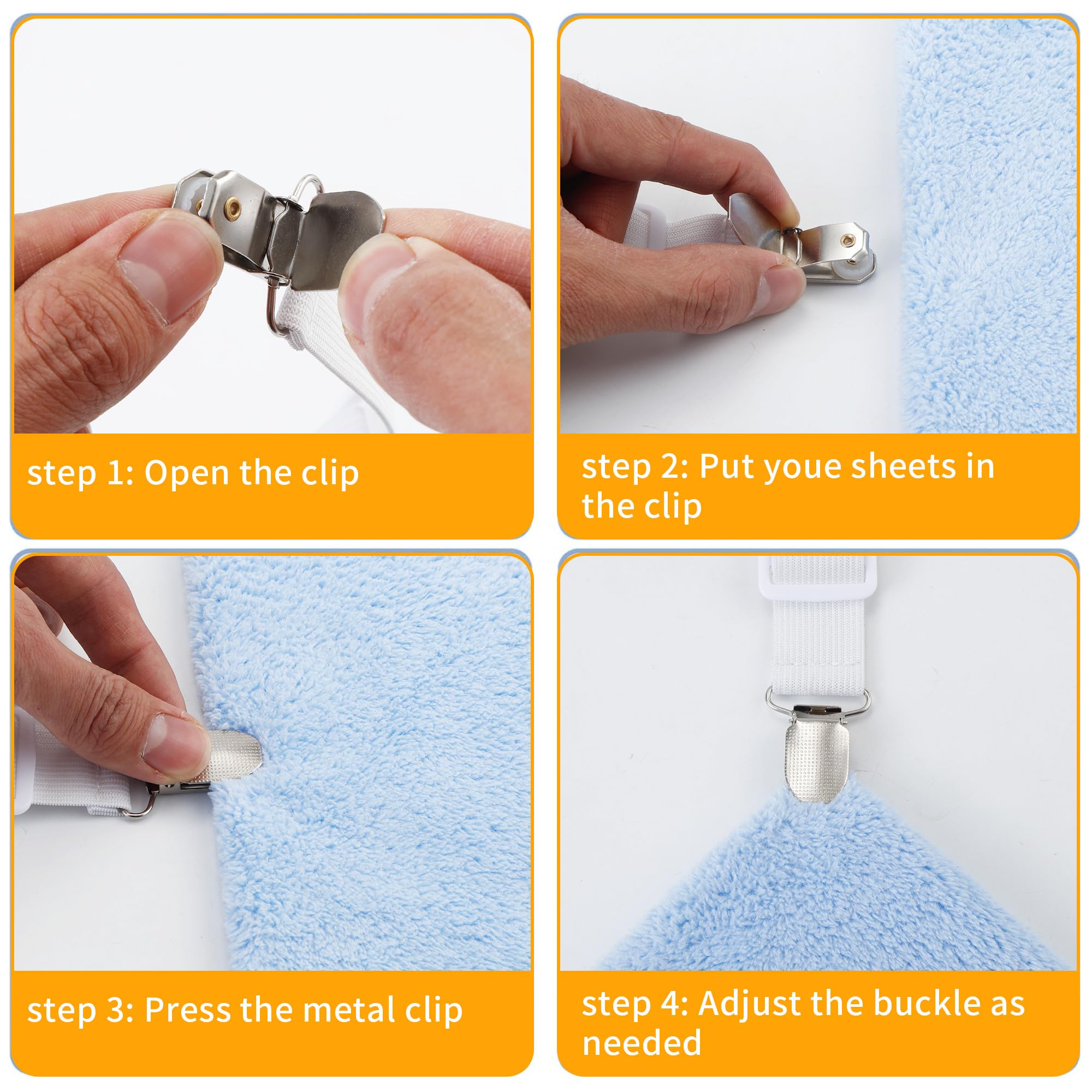 step 1: Open the clip

step 2: Put youe sheets in the clip

step 3: Press the metal clip

step 4: Adjust the buckle as needed