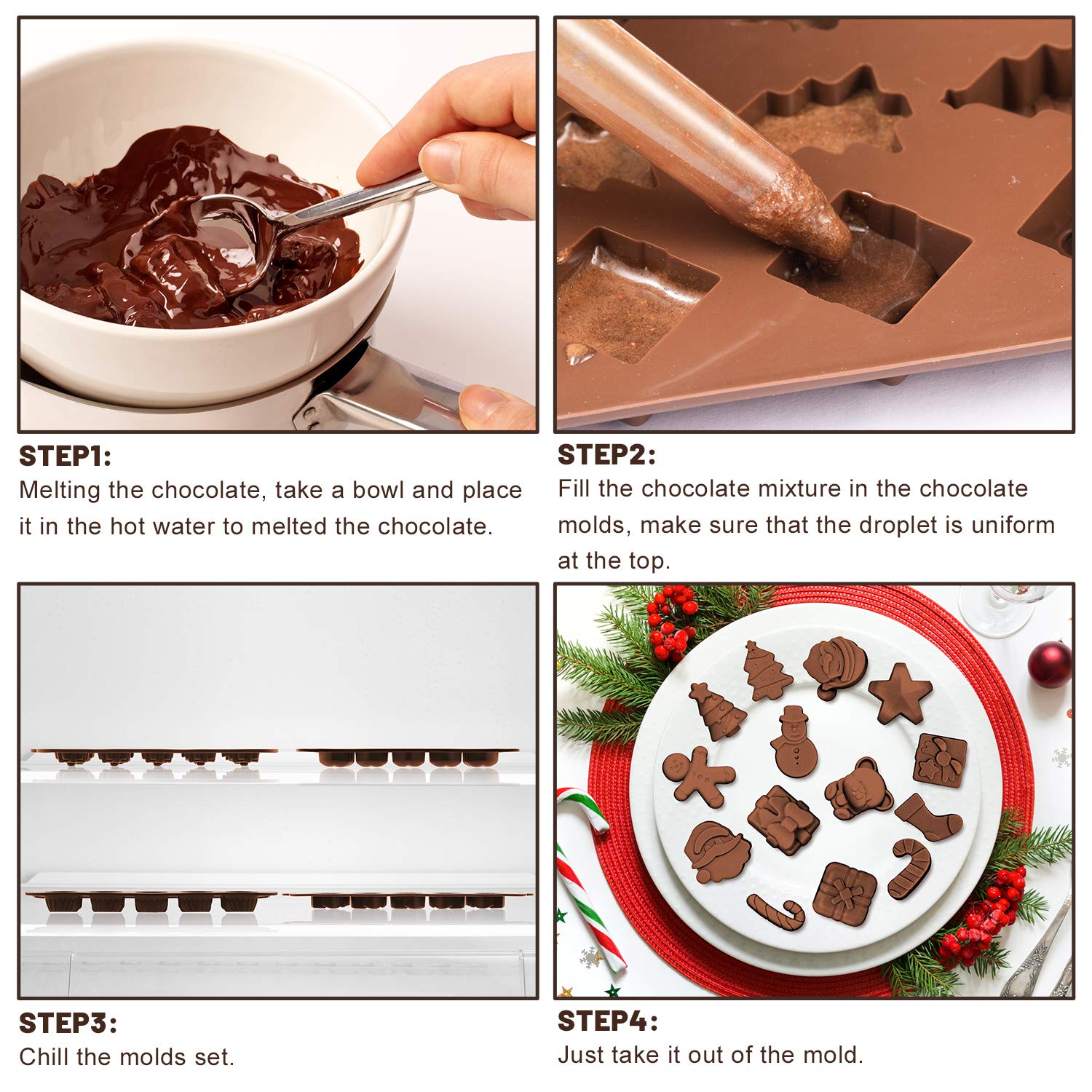 STEP1:
Melting the chocolate, take a bowl and place it in the hot water to melted the chocolate.

STEP2:
Fill the chocolate mixture in the chocolate molds, make sure that the droplet is uniform at the top.

STEP3:
Chill the molds set.

STEP4:
Just take it out of the mold.