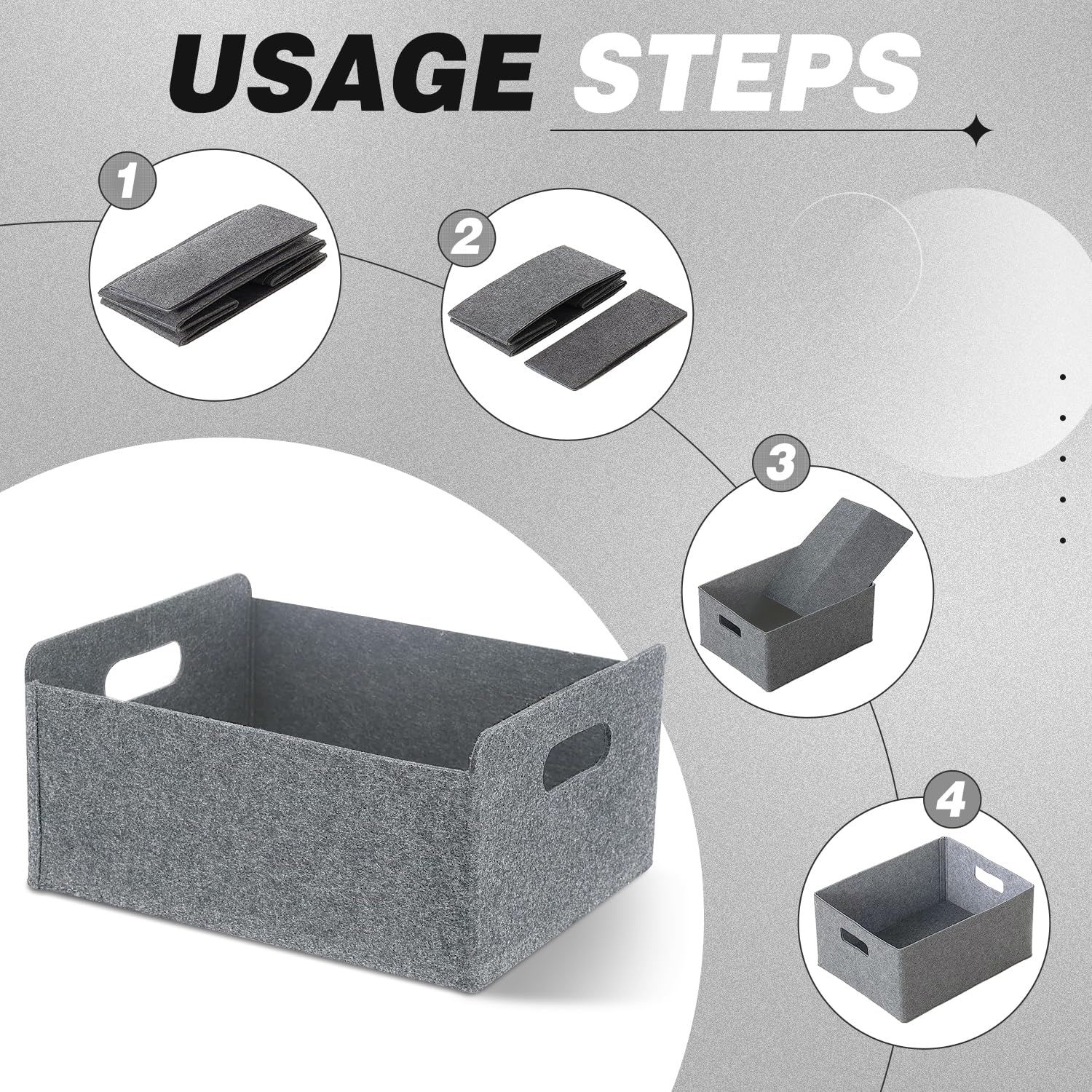 USAGE STEPS

1

2

3

4