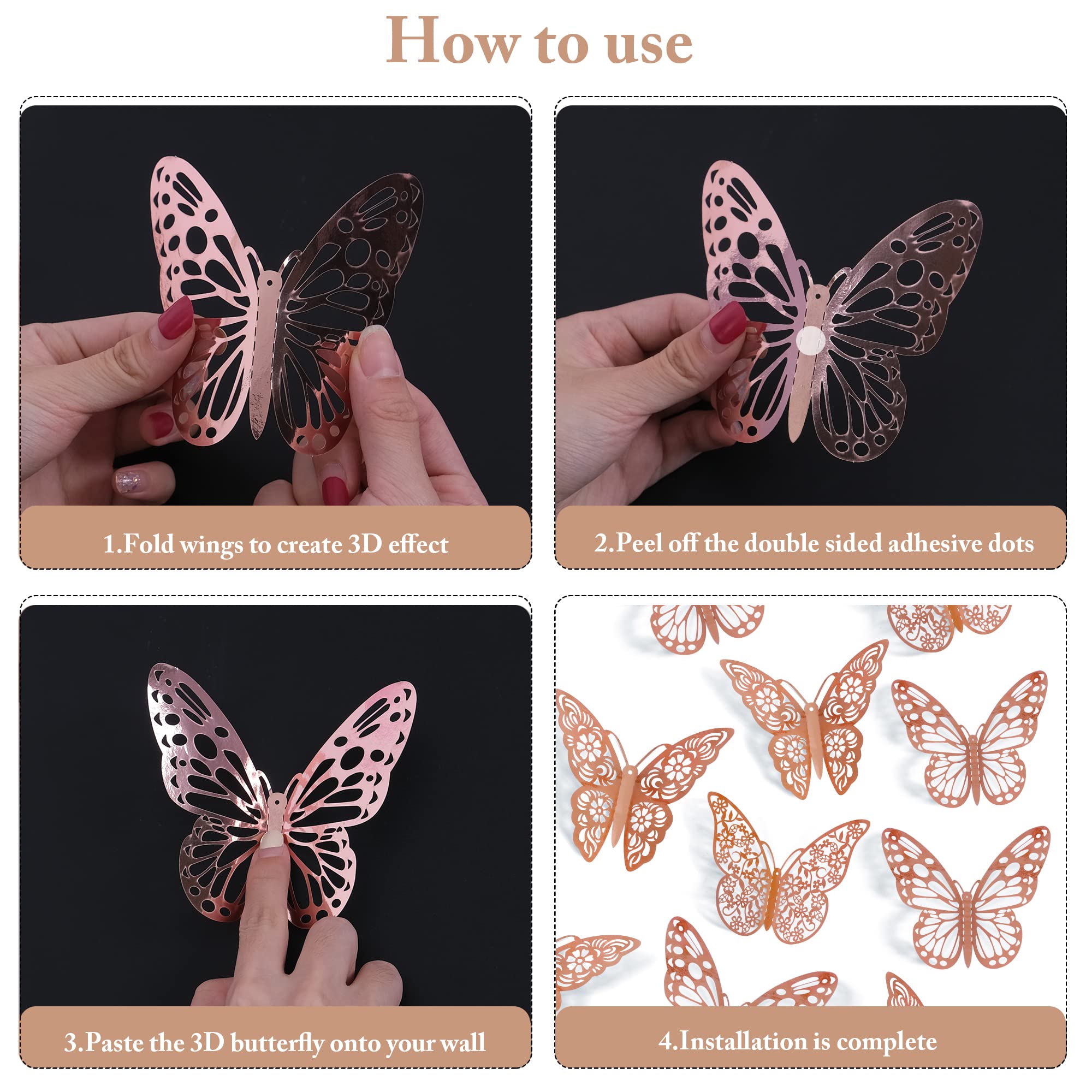 How to use

1.Fold wings to create 3D effect

2.Peel off the double sided adhesive dots

3.Paste the 3D butterfly onto your wall

4.Installation is complete