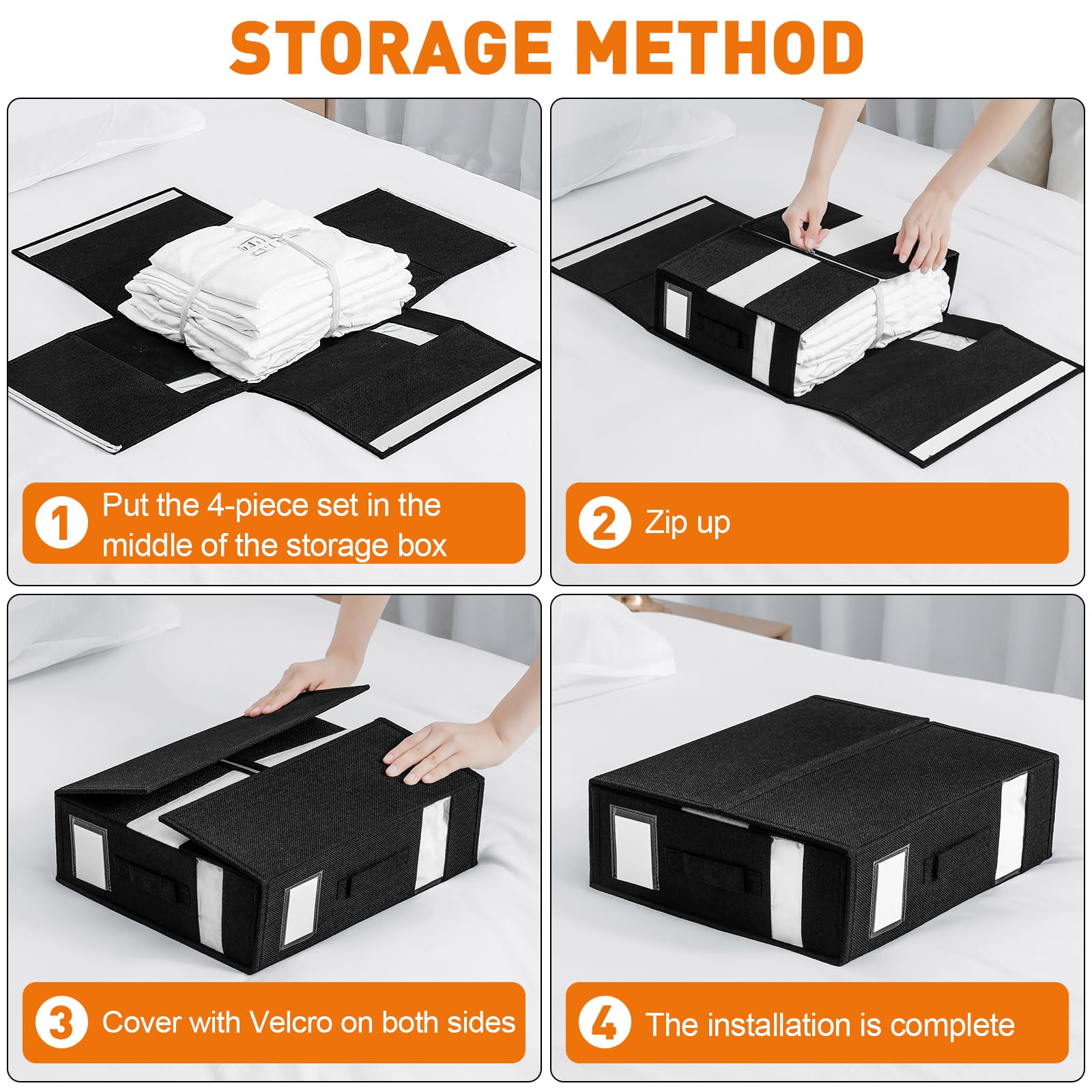 STORAGE METHOD

1 Put the 4-piece set in the middle of the storage box

2 Zip up

3 Cover with Velcro on both sides

4 The installation is complete