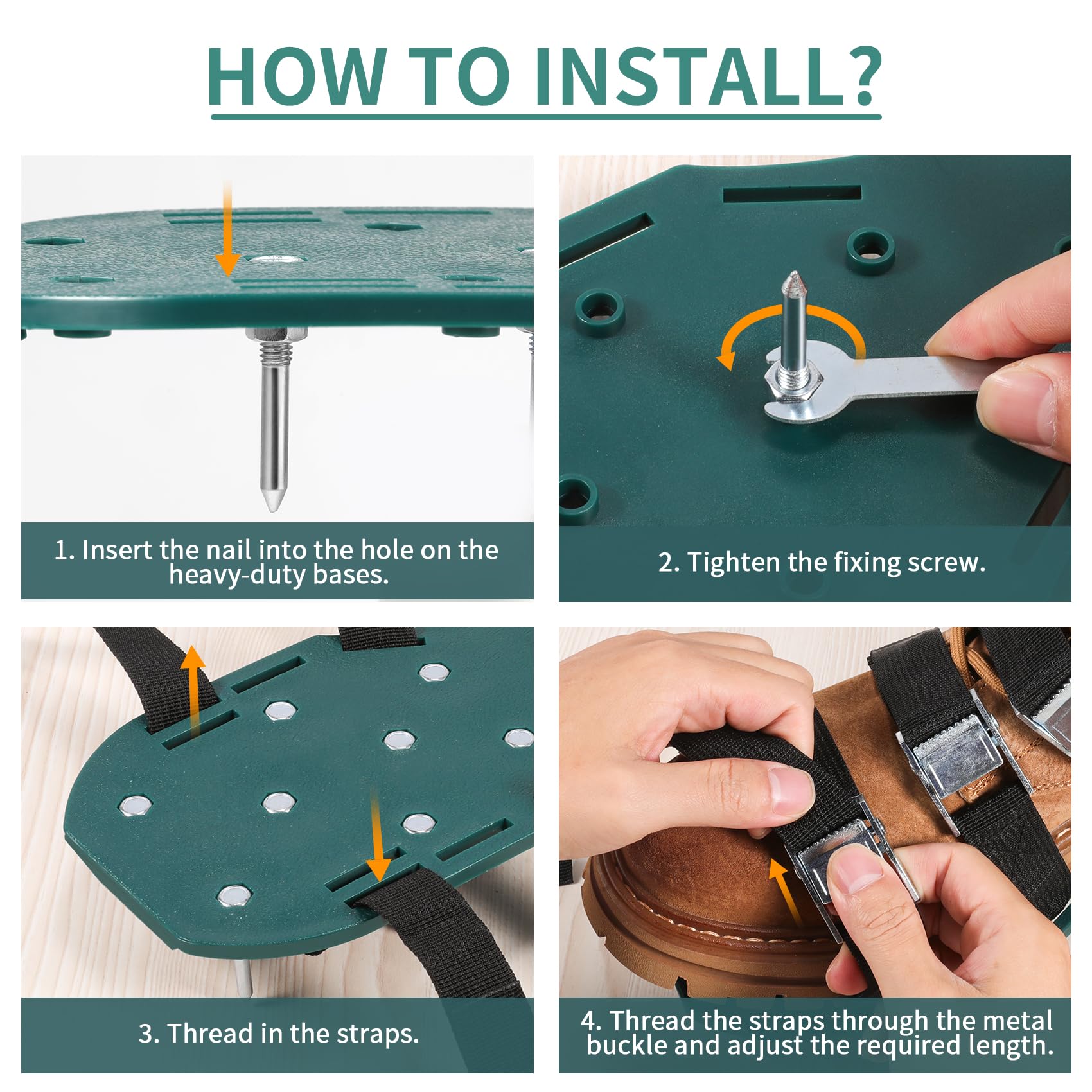 HOW TO INSTALL?

1. Insert the nail into the hole on the heavy-duty bases.

2. Tighten the fixing screw.

3. Thread in the straps.

4. Thread the straps through the metal buckle and adjust the required length.