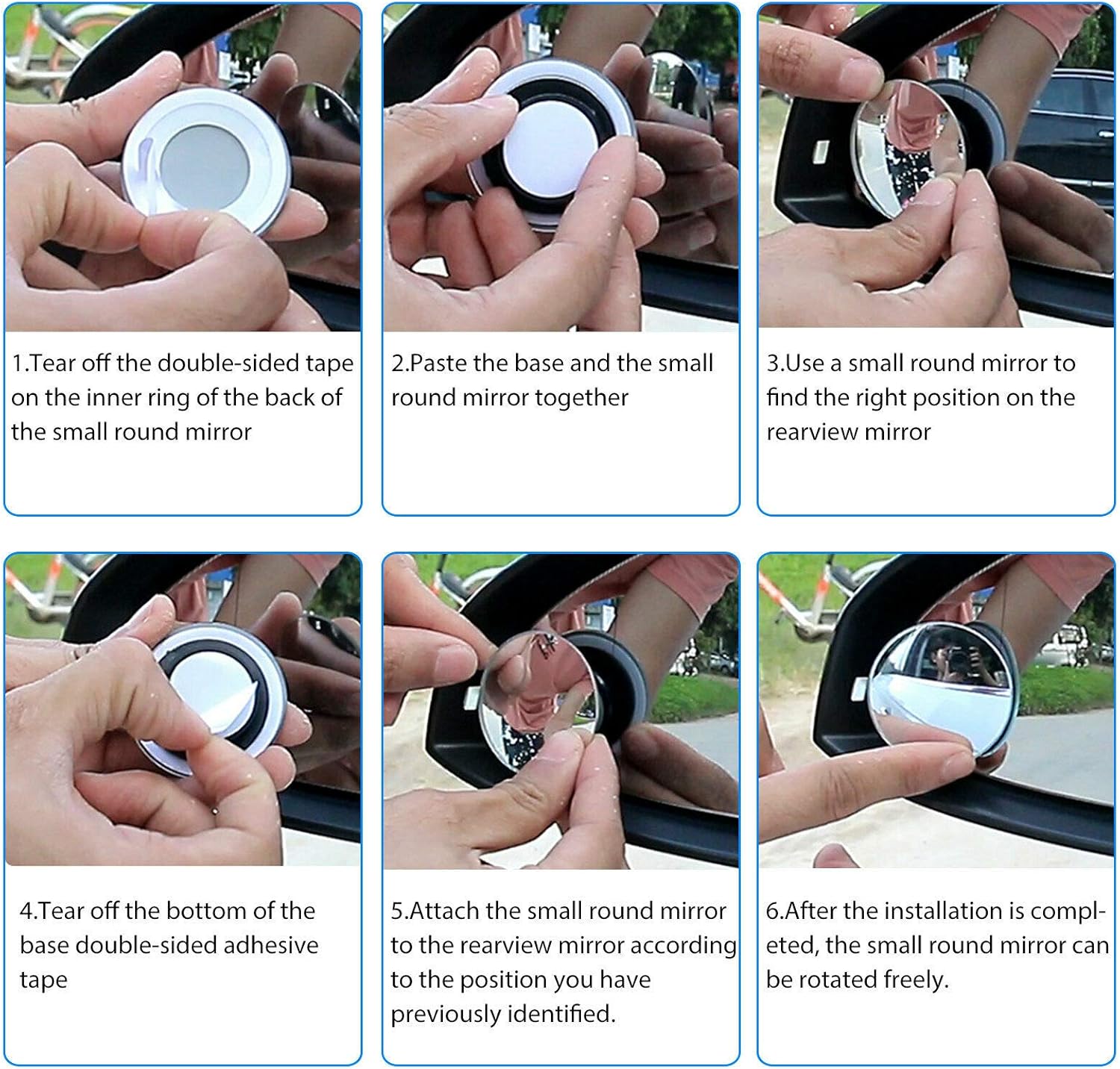 1.Tear off the double-sided tape on the inner ring of the back of the small round mirror

2.Paste the base and the small round mirror together

3.Use a small round mirror to find the right position on the rearview mirror

4.Tear off the bottom of the base double-sided adhesive tape

5.Attach the small round mirror to the rearview mirror according to the position you have previously identified.

6.After the installation is completed, the small round mirror can be rotated freely.