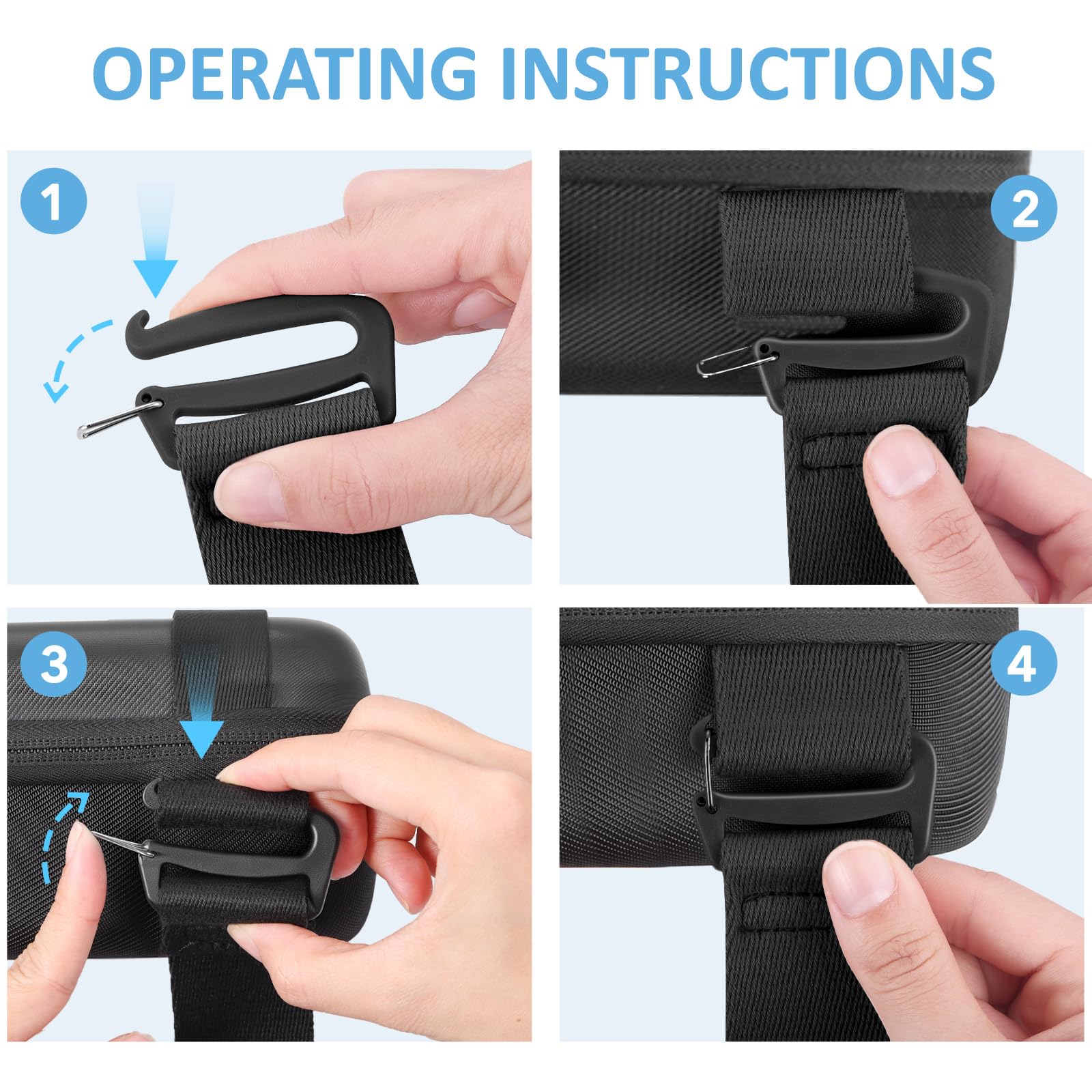 OPERATING INSTRUCTIONS

1

2

3

4