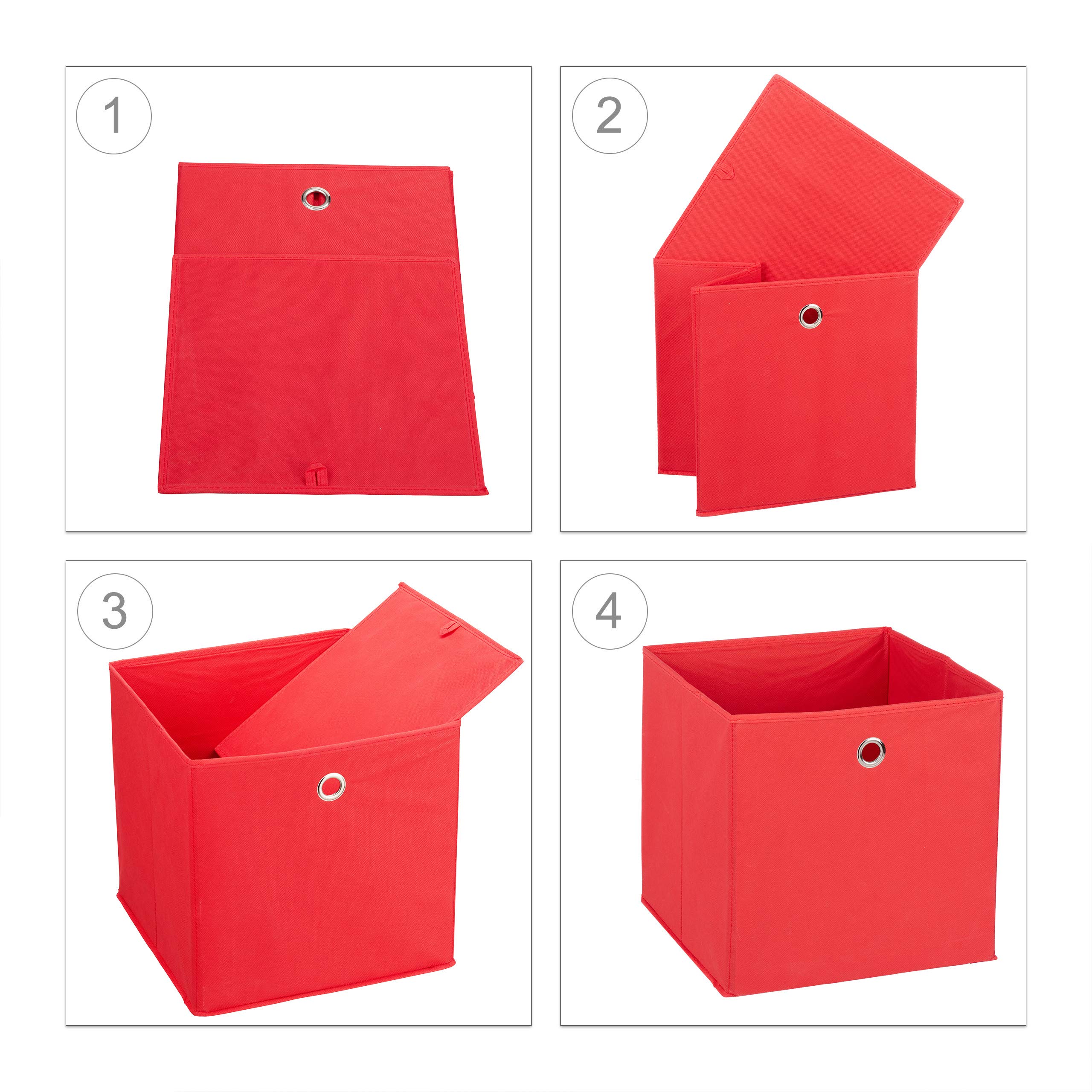 1

2

3

4