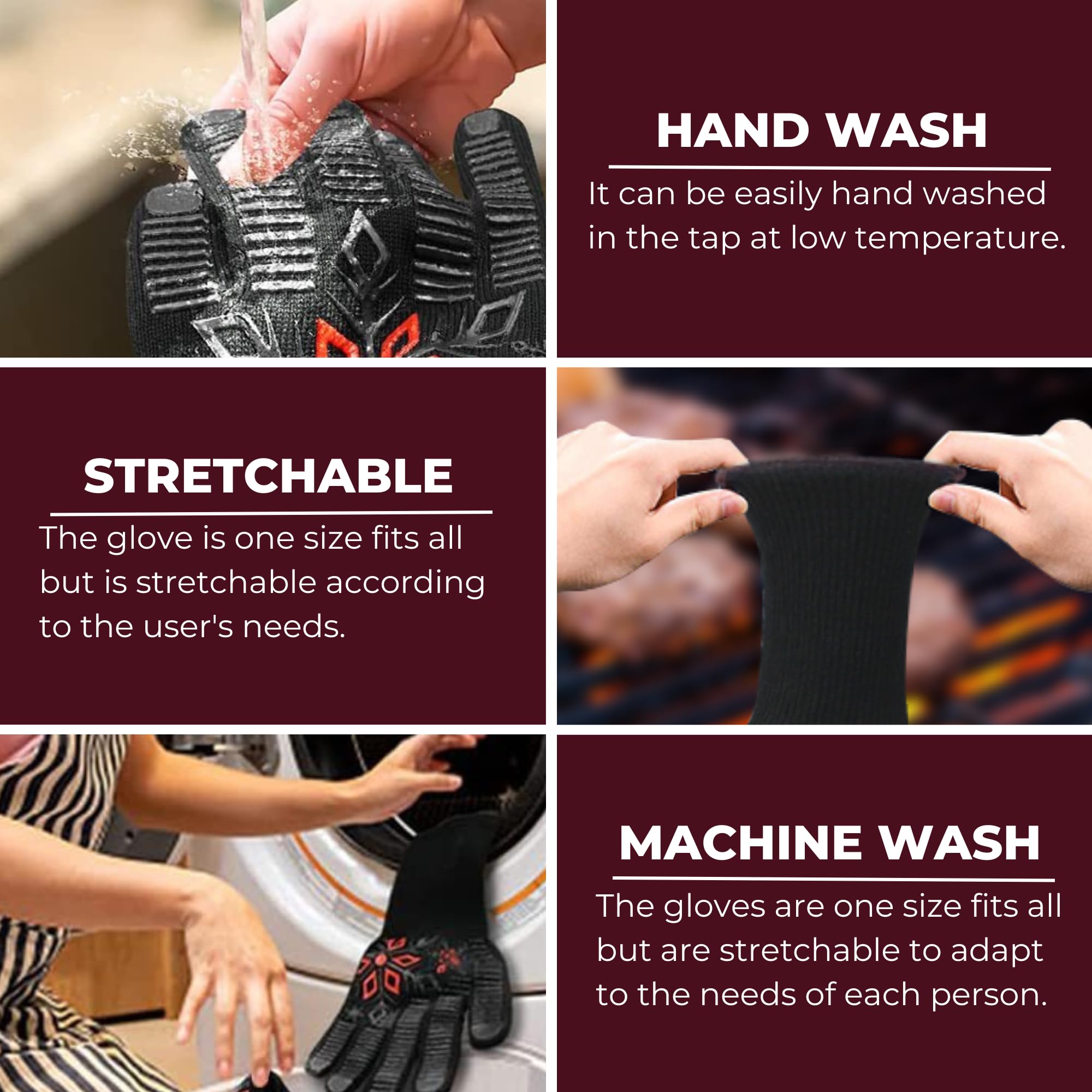 HAND WASH

It can be easily hand washed in the tap at low temperature.

STRETCHABLE

The glove is one size fits all but is stretchable according to the user's needs.

MACHINE WASH

The gloves are one size fits all but are stretchable to adapt to the needs of each person.