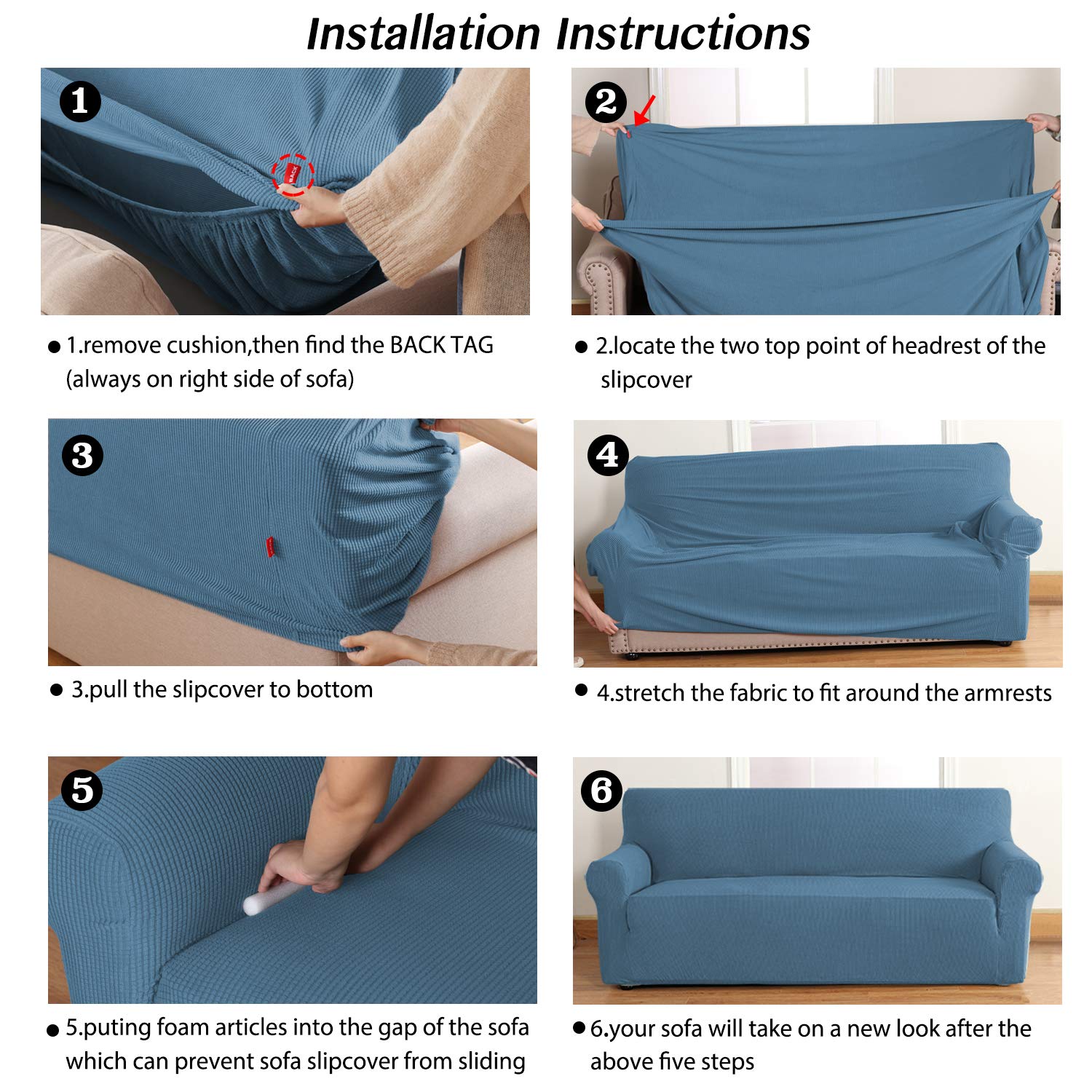 Installation Instructions

1

BACK

● 1.remove cushion,then find the BACK TAG (always on right side of sofa)

2

● 2.locate the two top point of headrest of the slipcover

3

● 3.pull the slipcover to bottom

4

● 4.stretch the fabric to fit around the armrests

5

● 5.puting foam articles into the gap of the sofa which can prevent sofa slipcover from sliding

6

● 6.your sofa will take on a new look after the above five steps