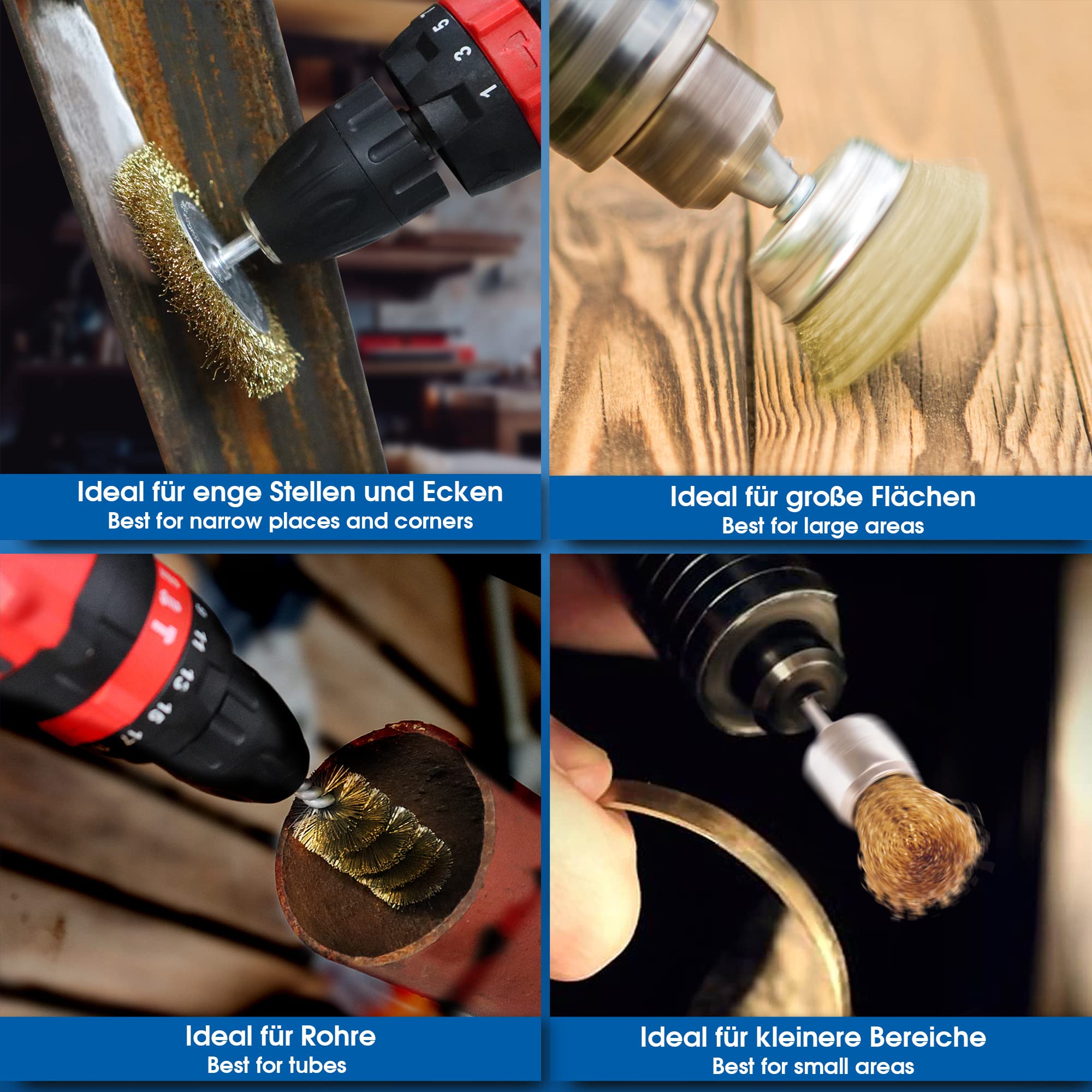 5
3
1

Ideal für enge Stellen und Ecken
Best for narrow places and corners

Ideal für große Flächen
Best for large areas

11
13
15
17

Ideal für Rohre
Best for tubes

Ideal für kleinere Bereiche
Best for small areas