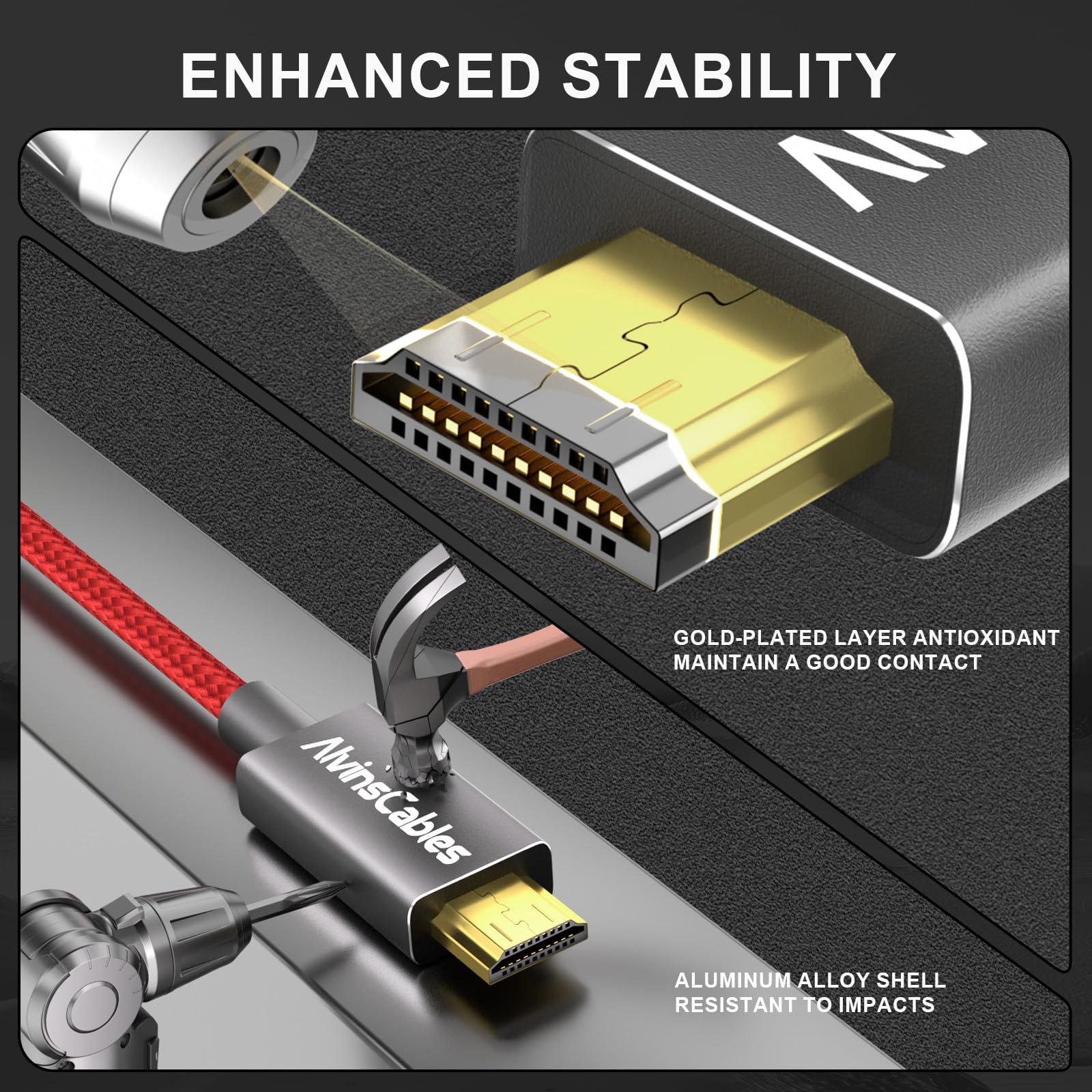 ENHANCED STABILITY

GOLD-PLATED LAYER ANTIOXIDANT
MAINTAIN A GOOD CONTACT

AlvinsCables

ALUMINUM ALLOY SHELL
RESISTANT TO IMPACTS