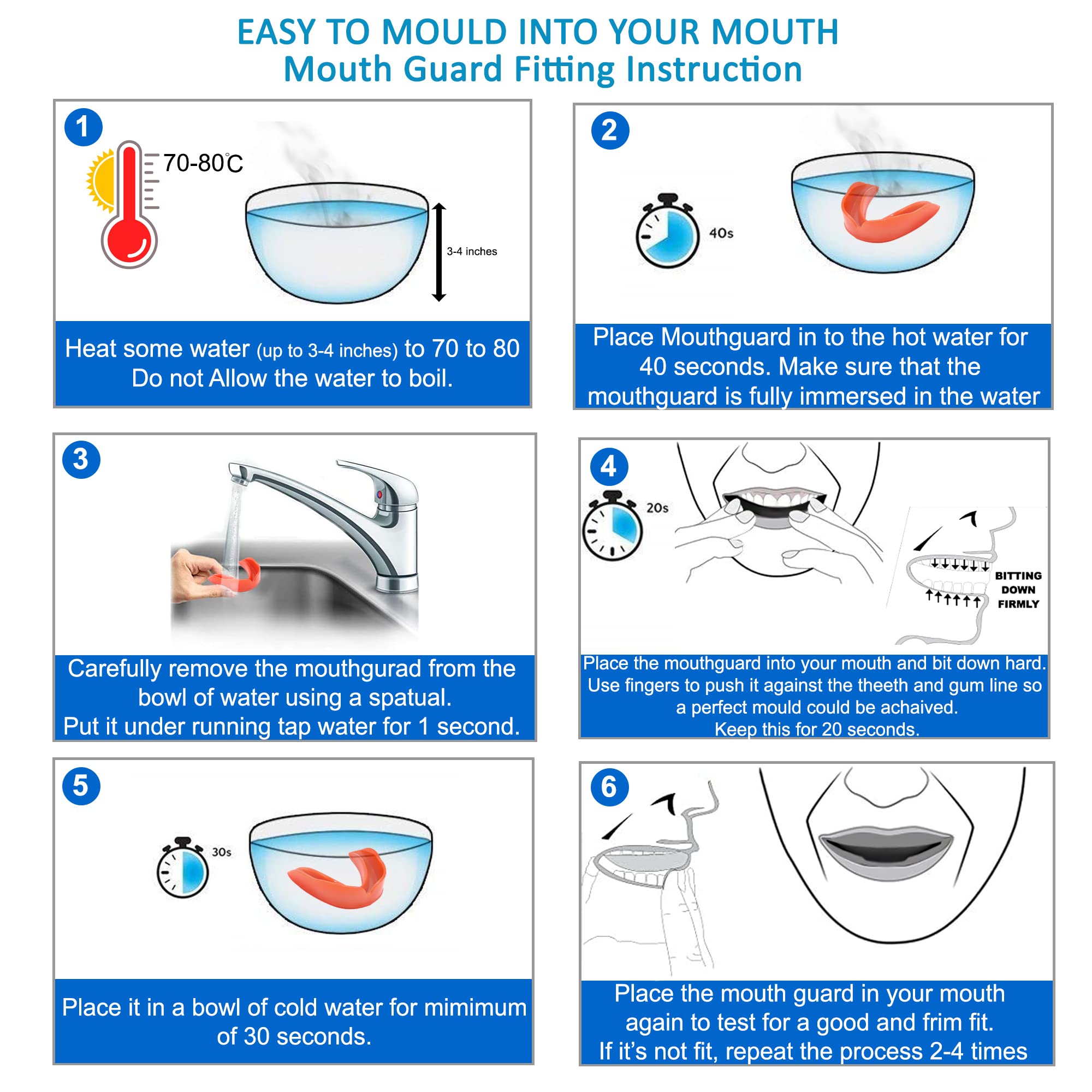 EASY TO MOULD INTO YOUR MOUTH
Mouth Guard Fitting Instruction

1

70-80℃

3-4 inches

Heat some water (up to 3-4 inches) to 70 to 80 Do not Allow the water to boil.

2

40s

Place Mouthguard in to the hot water for 40 seconds. Make sure that the mouthguard is fully immersed in the water

3

Carefully remove the mouthgurad from the bowl of water using a spatual. Put it under running tap water for 1 second.

4

20s

BITTING DOWN FIRMLY

Place the mouthguard into your mouth and bit down hard. Use fingers to push it against the theeth and gum line so a perfect mould could be achaived. Keep this for 20 seconds.

5

30s

Place it in a bowl of cold water for mimimum of 30 seconds.

6

Place the mouth guard in your mouth again to test for a good and frim fit. If it's not fit, repeat the process 2-4 times