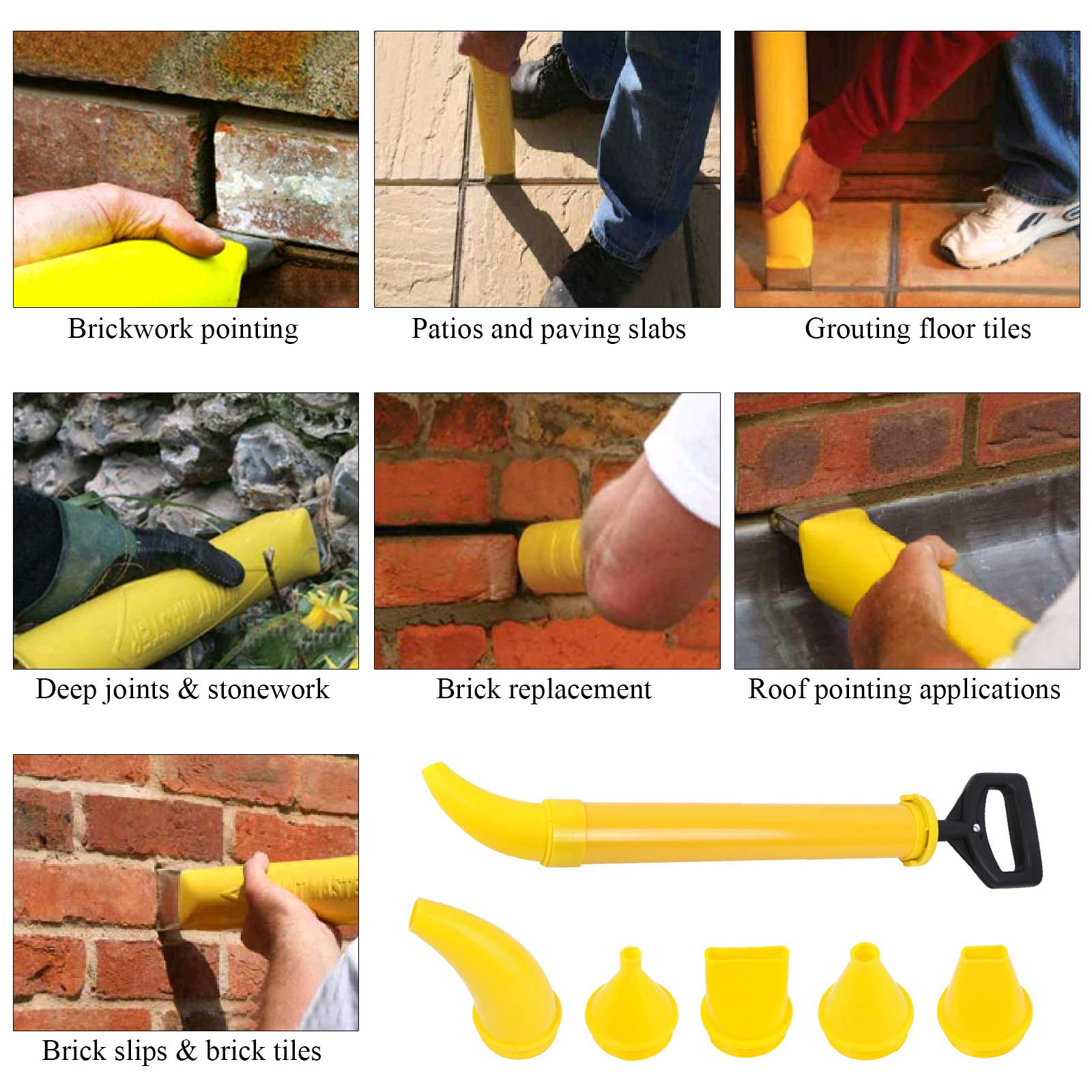 Brickwork pointing

Patios and paving slabs

Grouting floor tiles

Deep joints & stonework

Brick replacement

Roof pointing applications

Brick slips & brick tiles